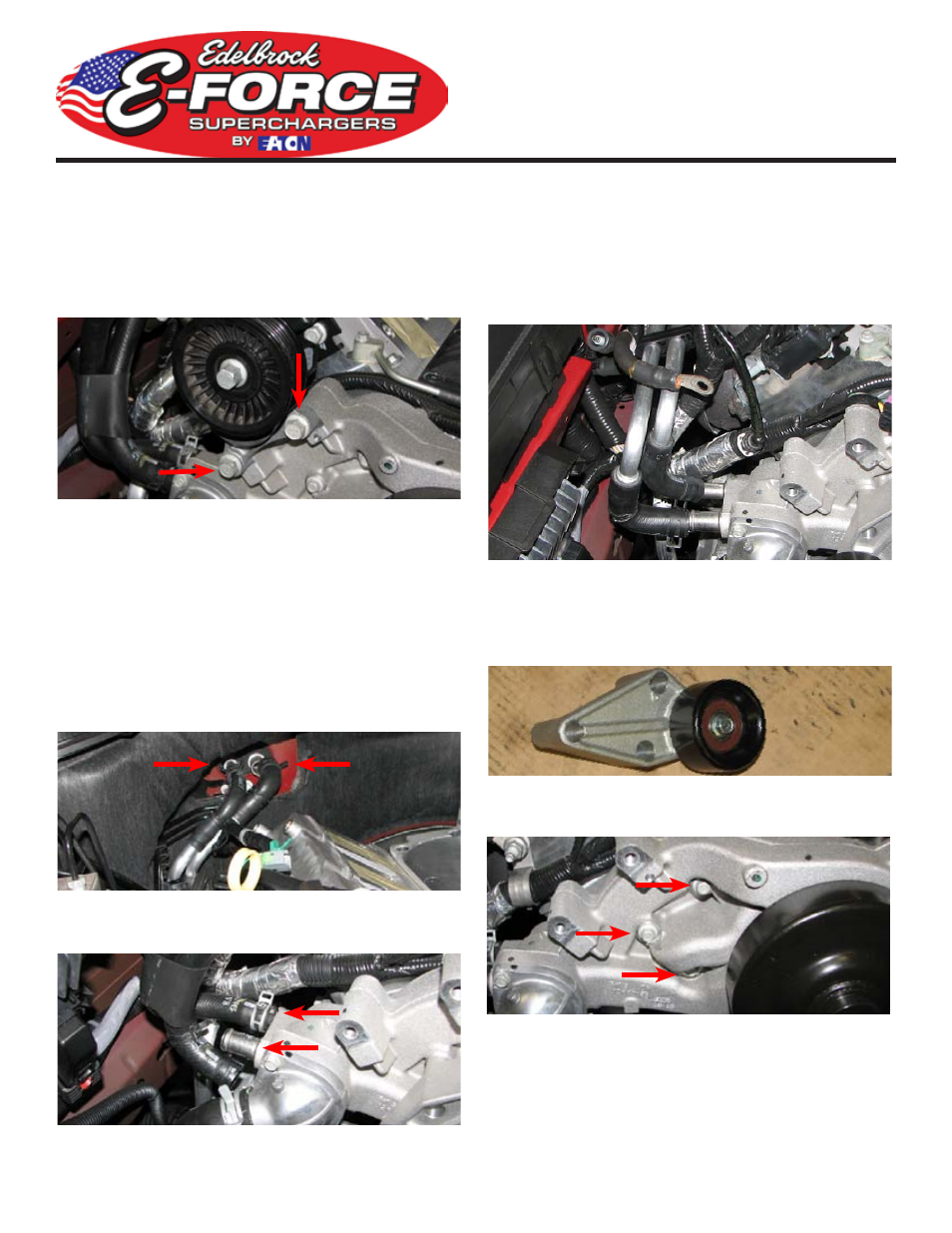 Edelbrock
E-FORCE
SUPERCHARGERS
BY EATON