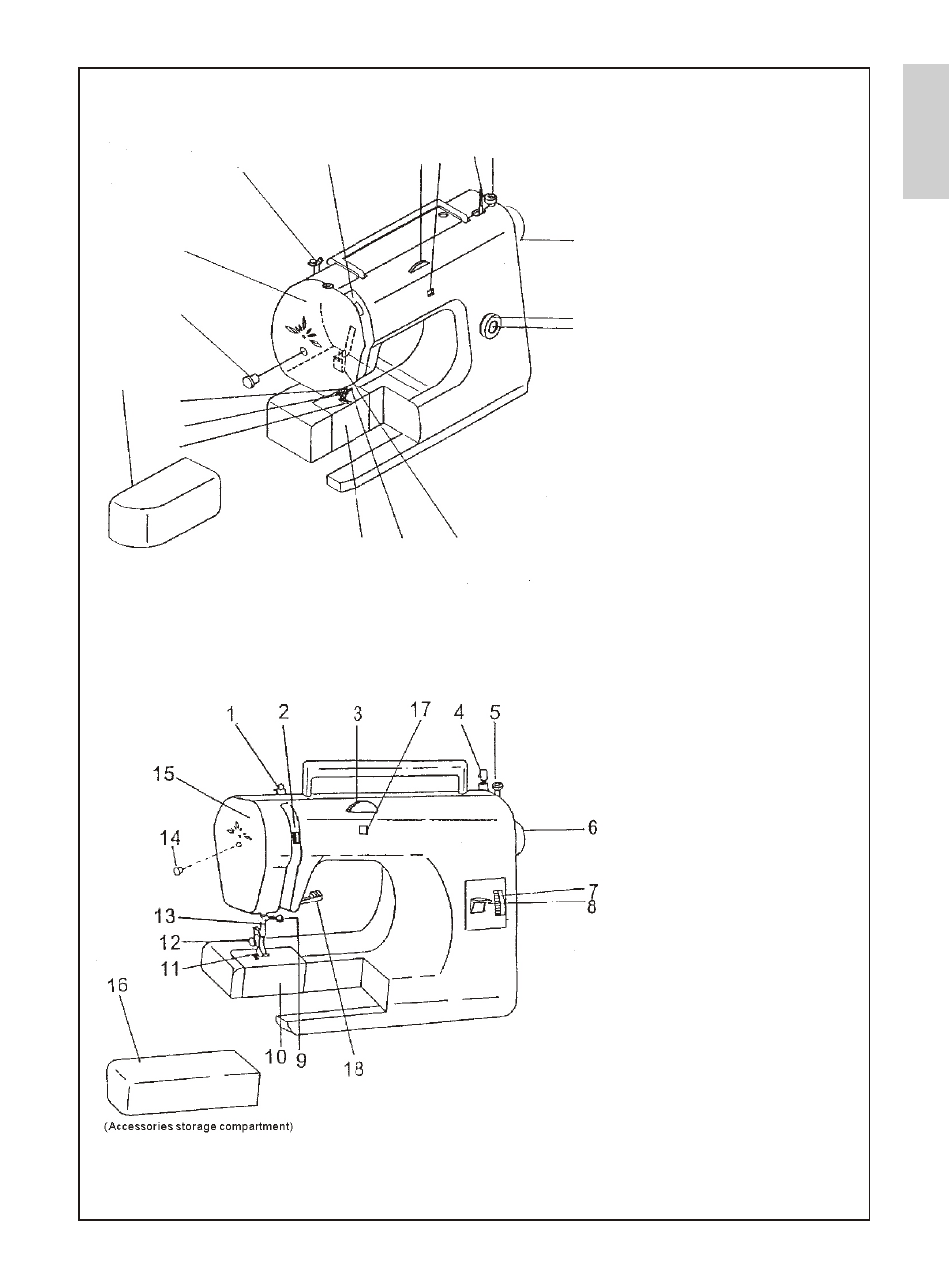 1
2
3
17
4
5
15
6
14
7
8
13
12
11
16
10
9
18
(Accessories storage compartment)