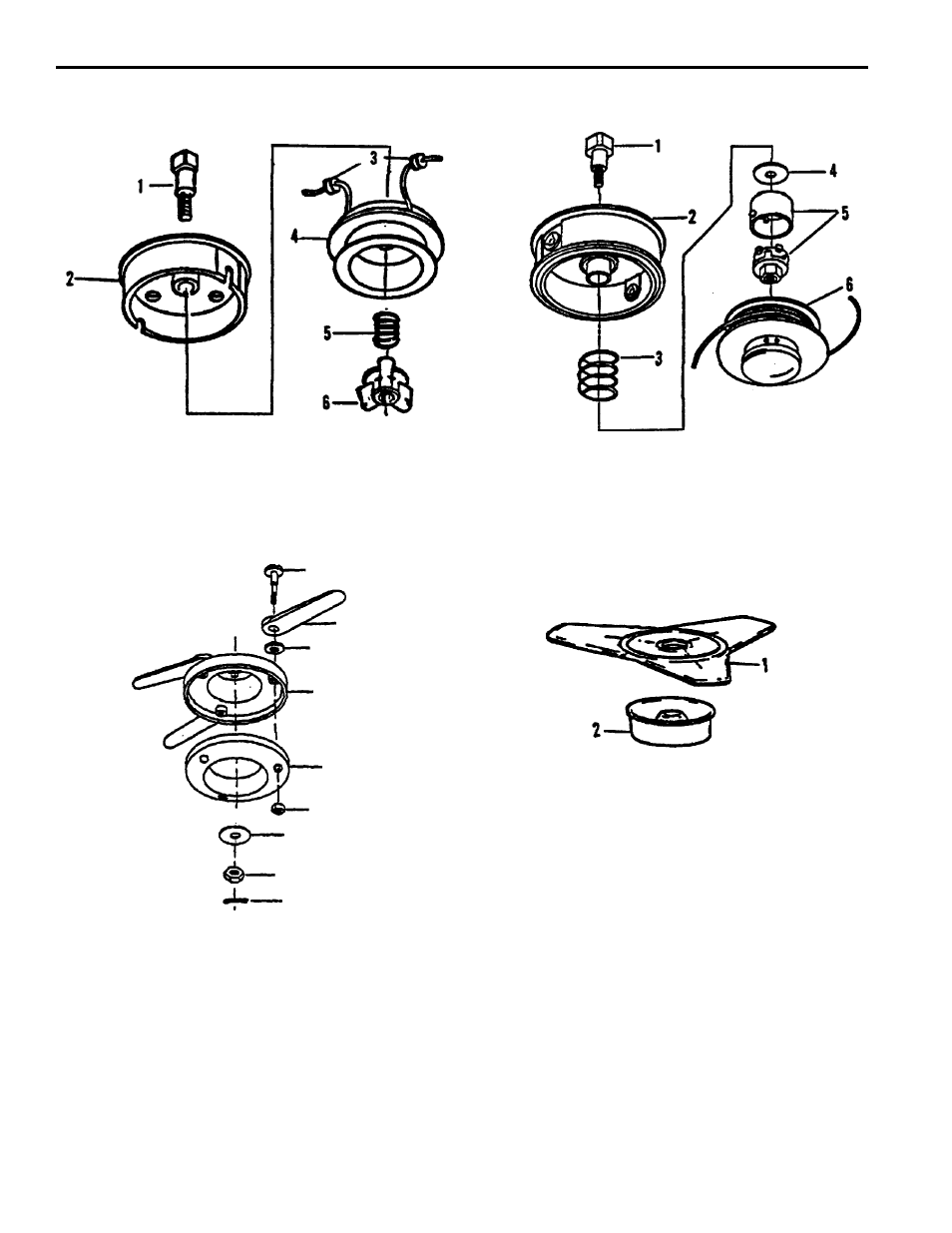 1
2
3
4
5
6

1
2
3
4
5
6

1
2