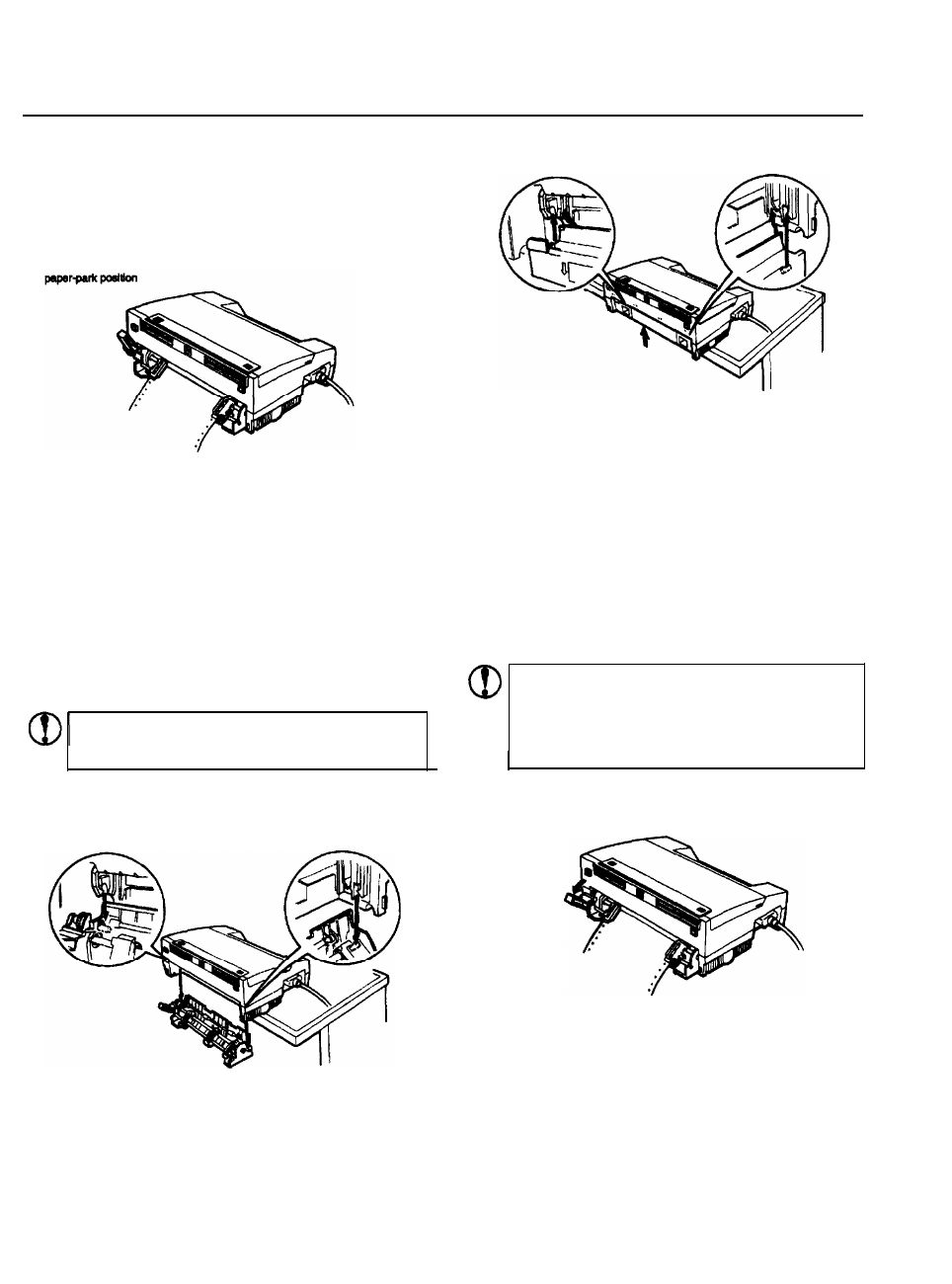 paper-park position