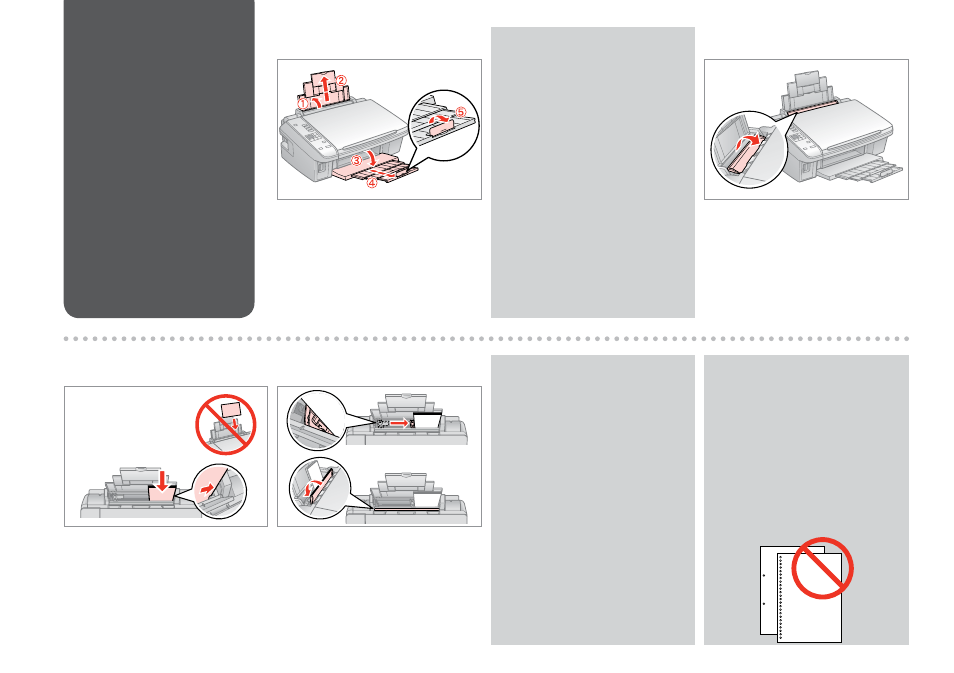 ①
②
③
④
⑤