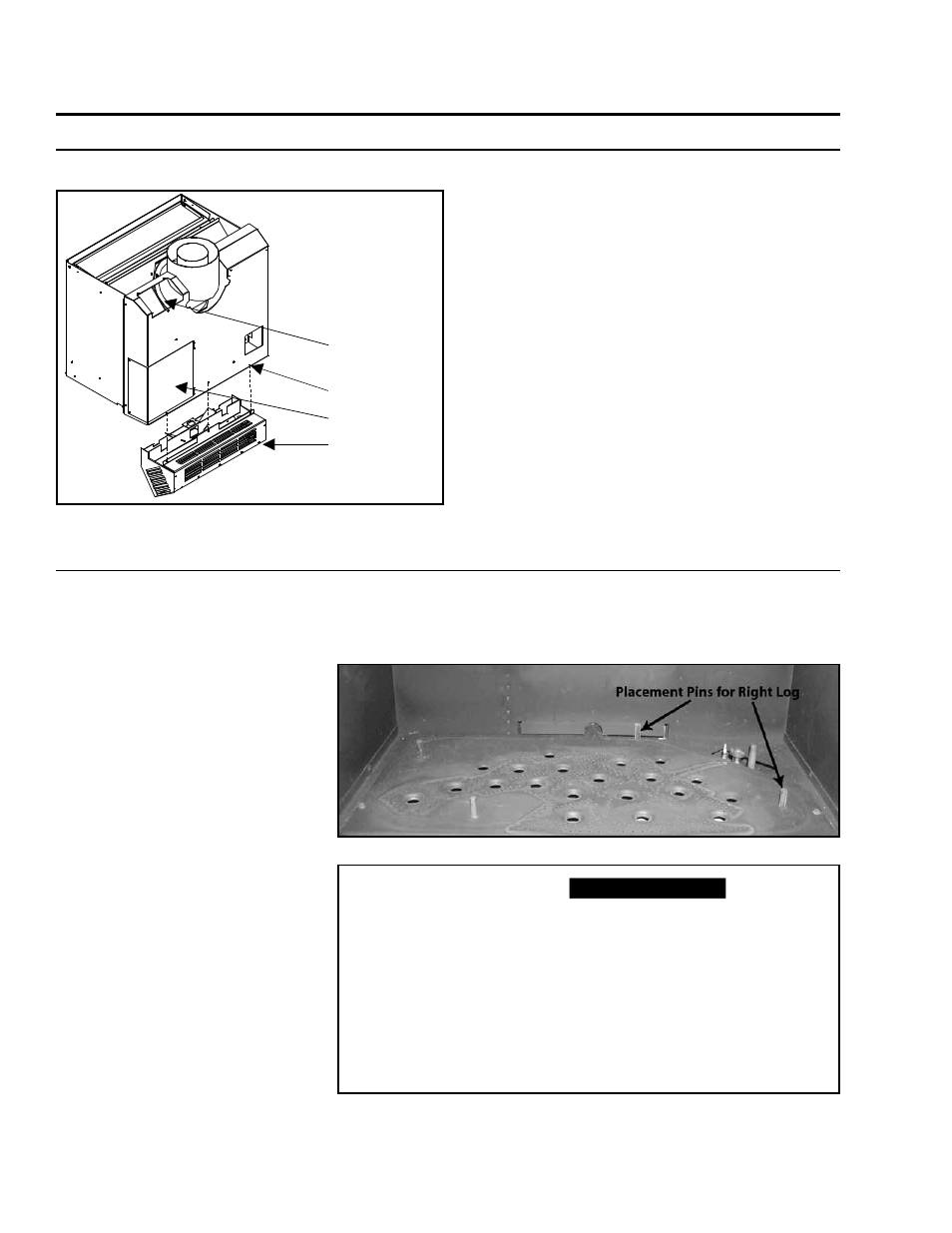 Placement Pins for Right Log