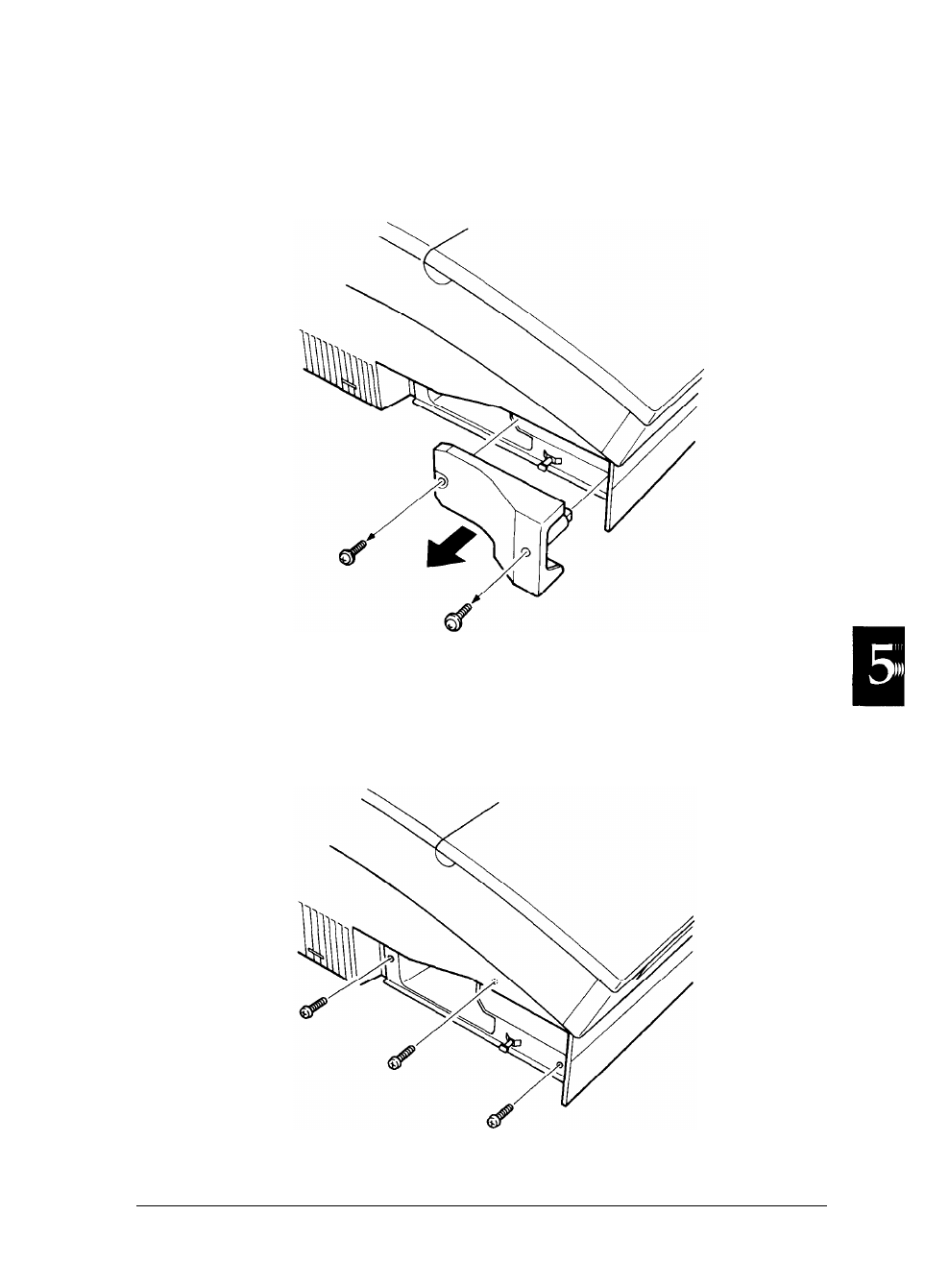 5