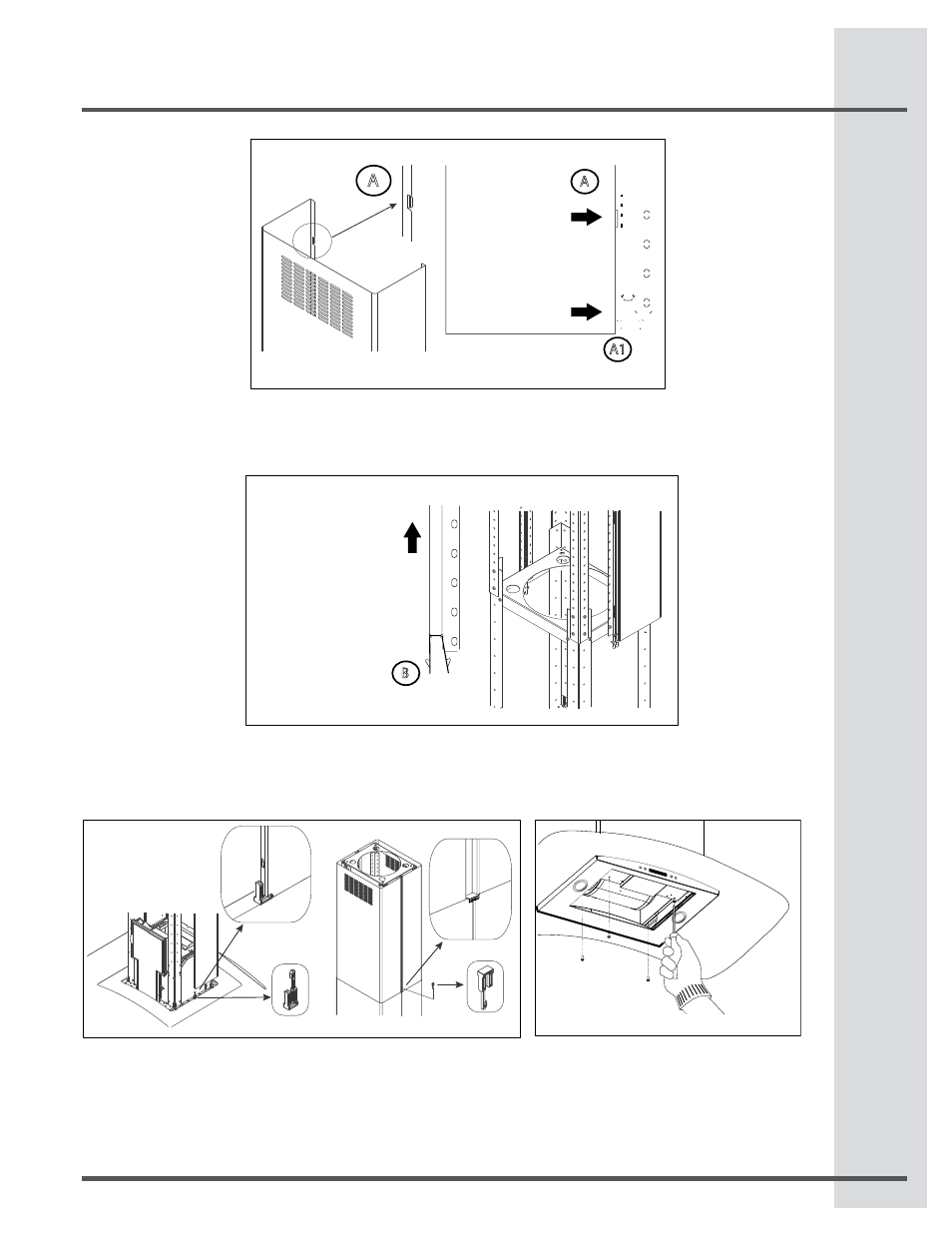 A

A

A1

B