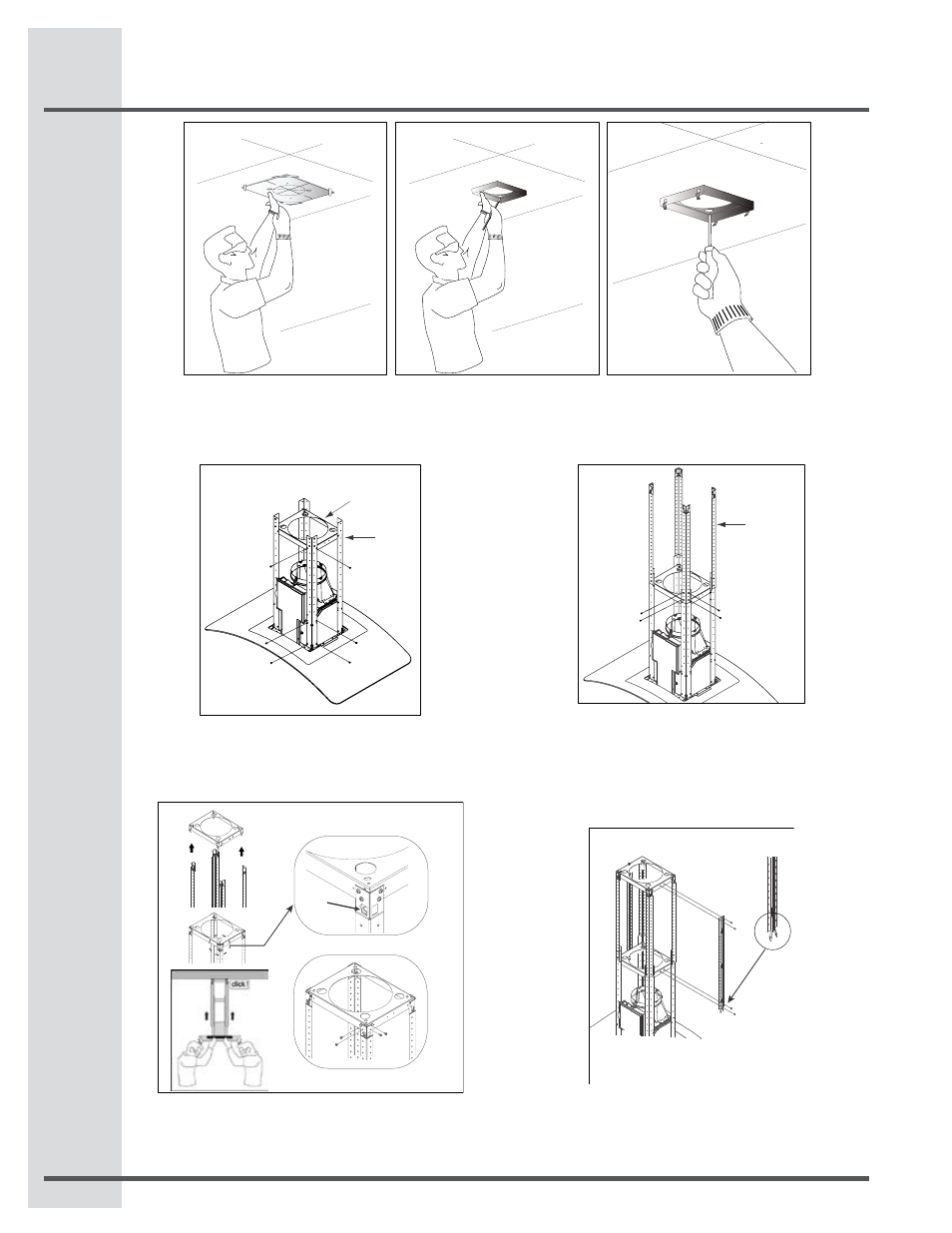 click !