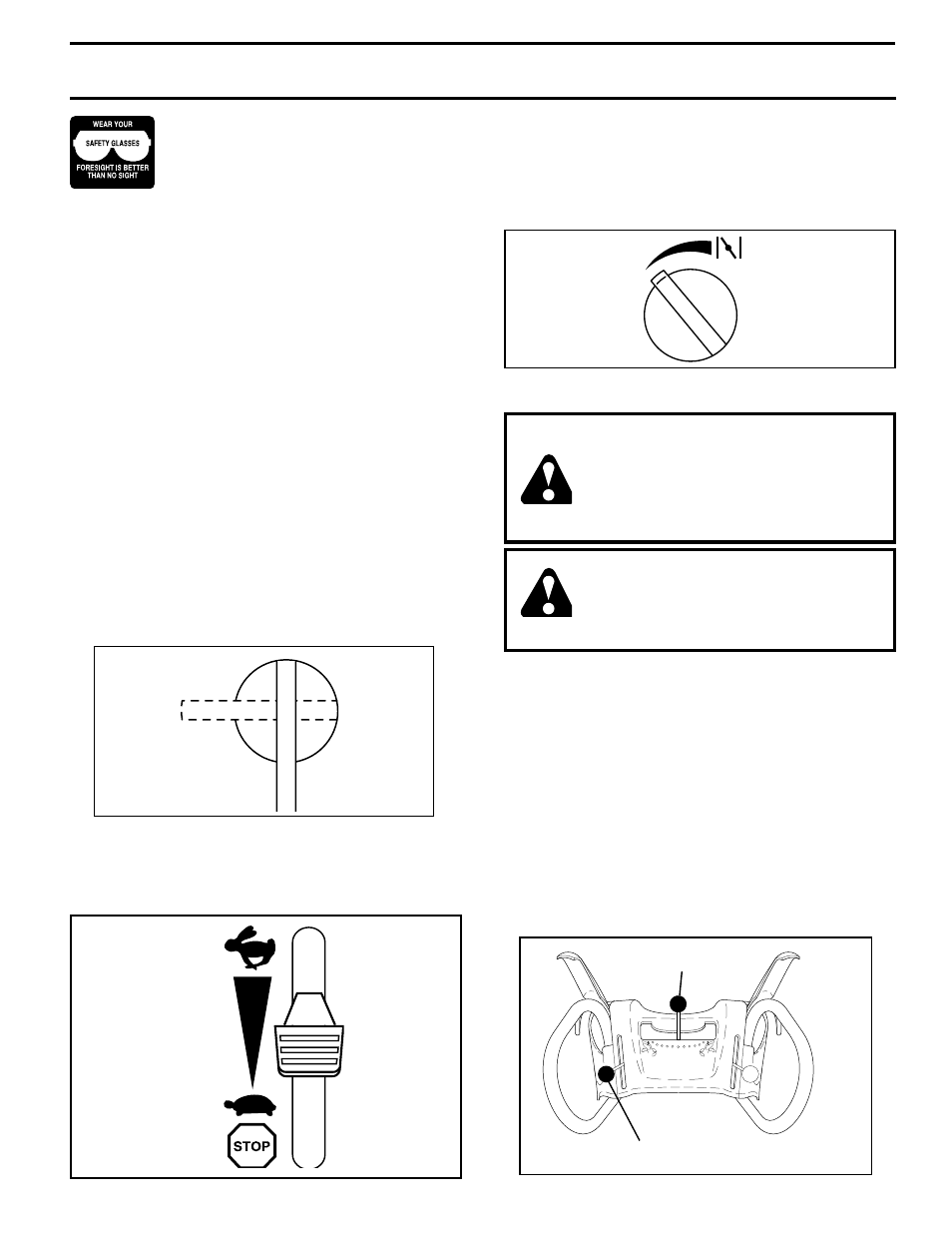 WEAR YOUR

SAFETY GLASSES

FORESIGHT IS BETTER THAN NO SIGHT

STOP