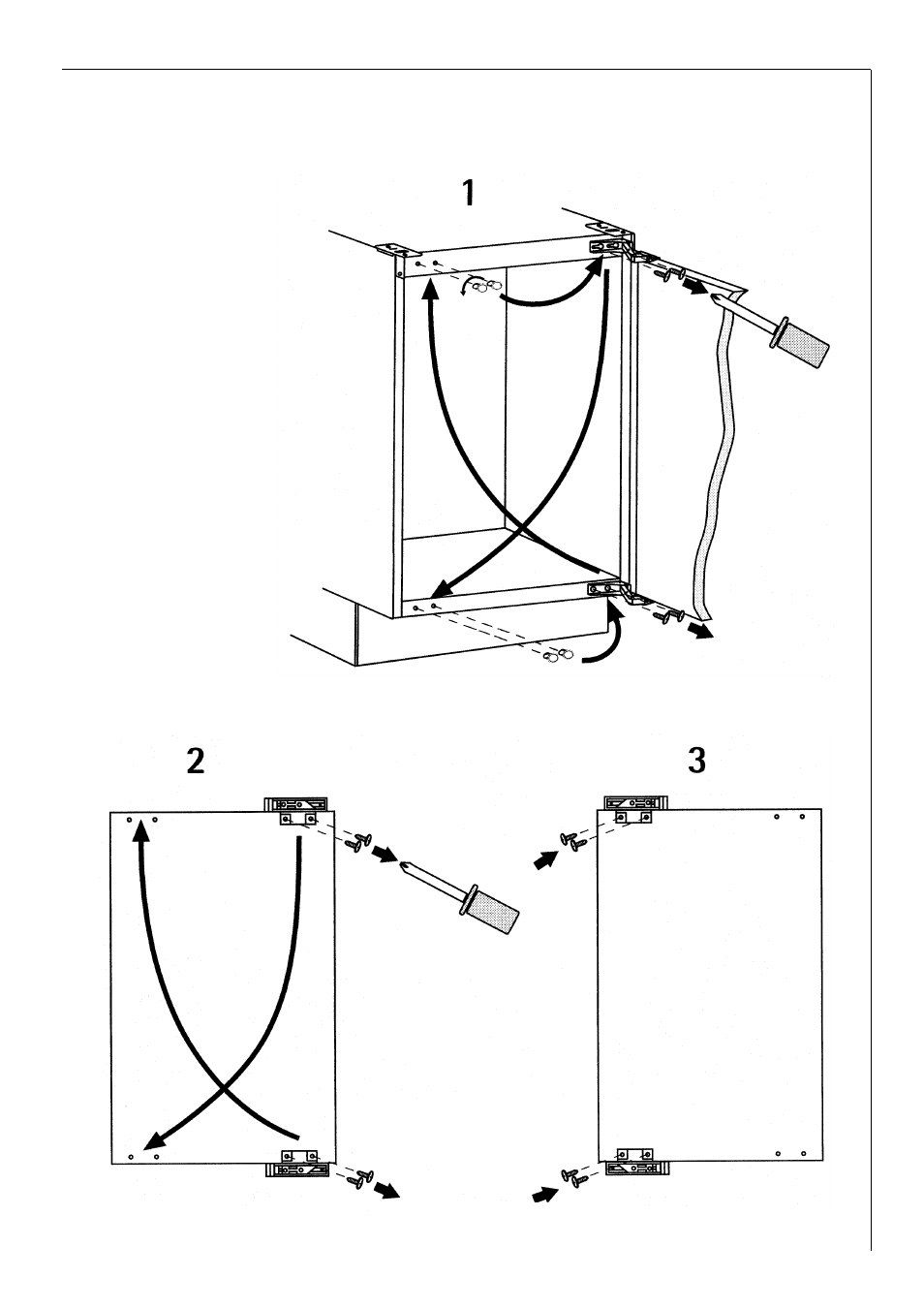 1

2

3