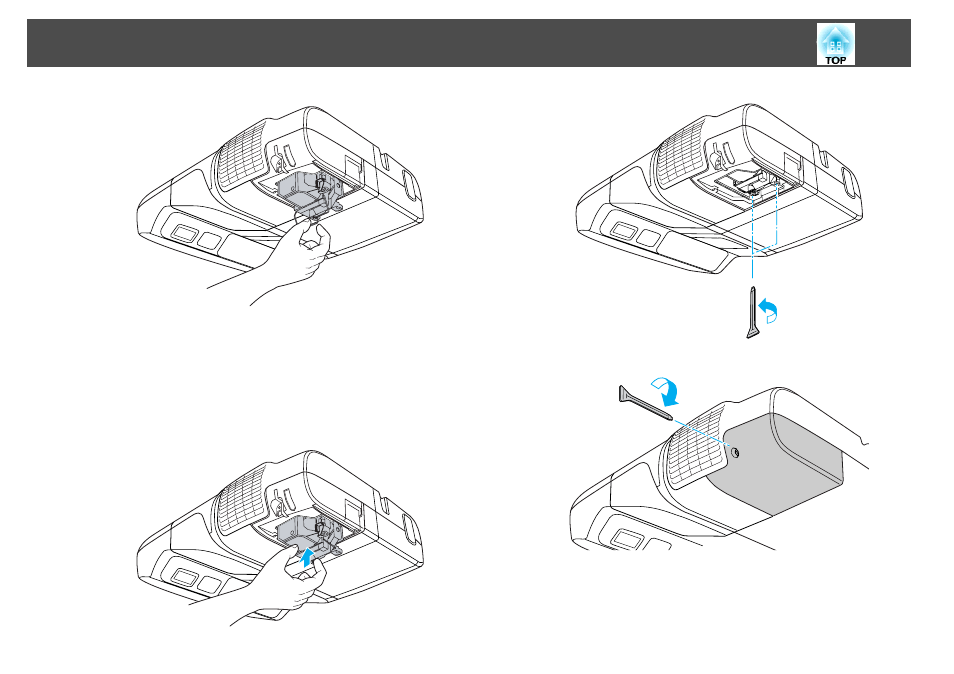 TOP