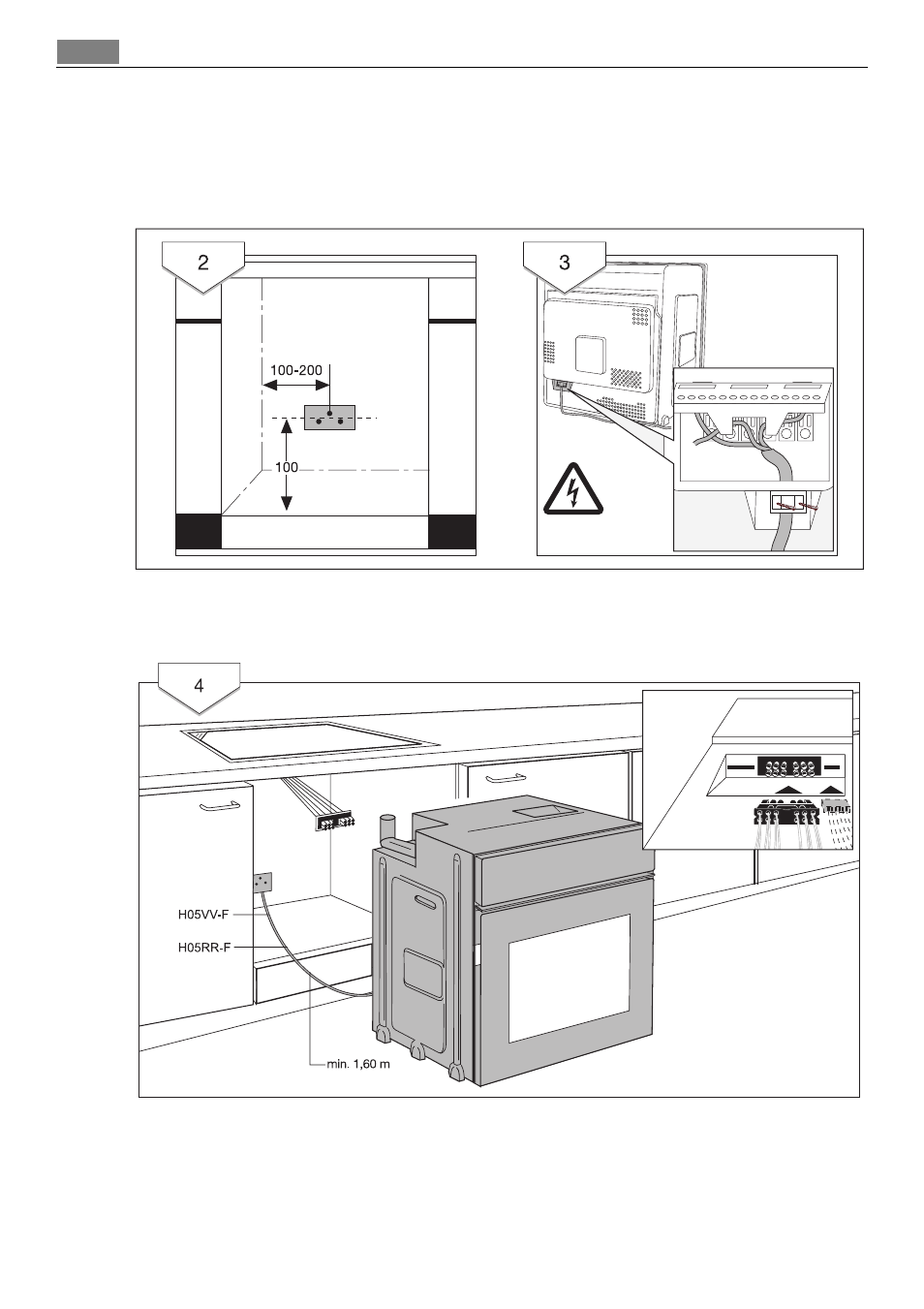 2

100-200

100

3

4

H05VV-F

H05RR-F

min. 1,60 m