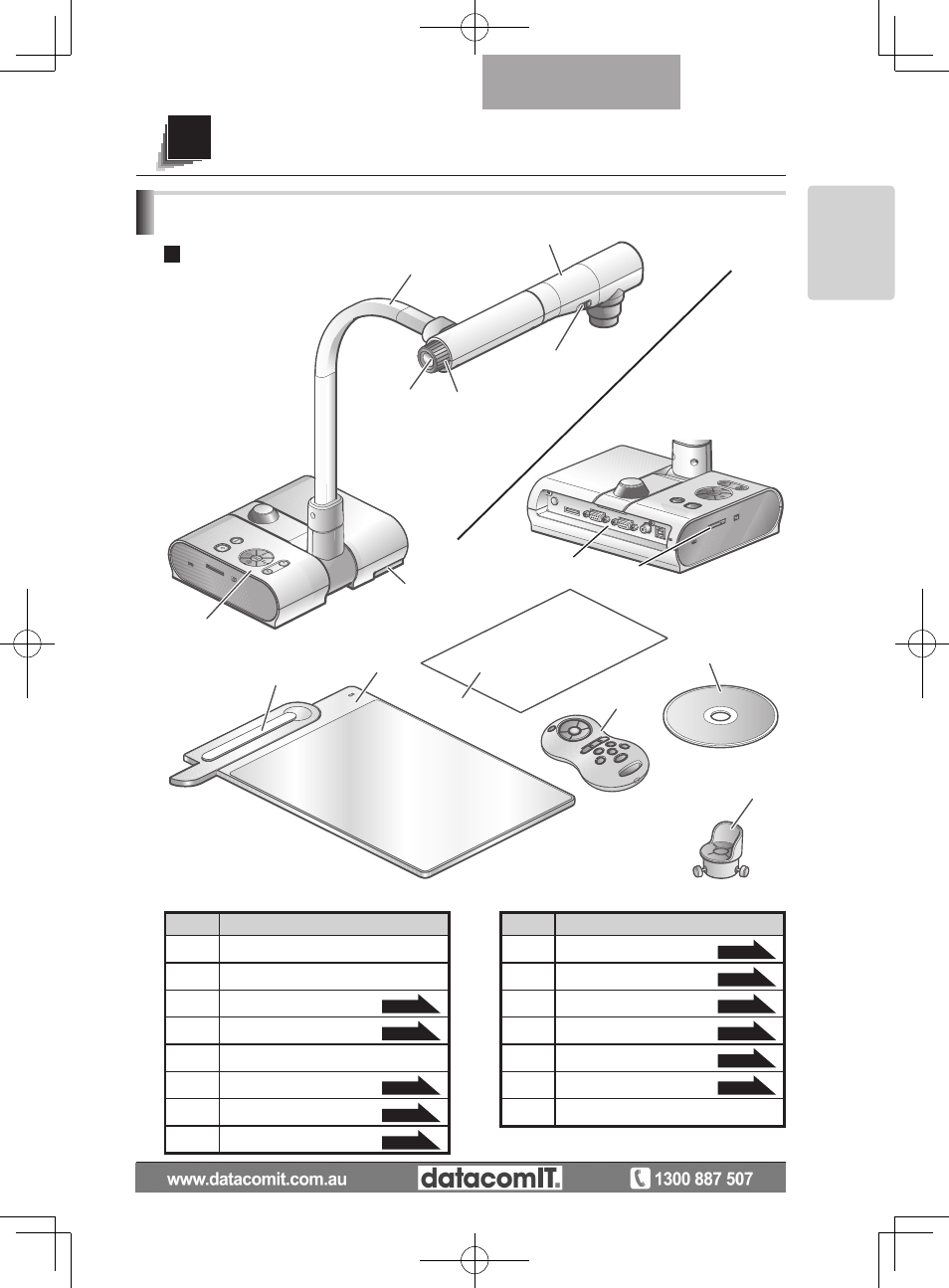 www.datacomit.com.au

datacomIT.

1300 887 507