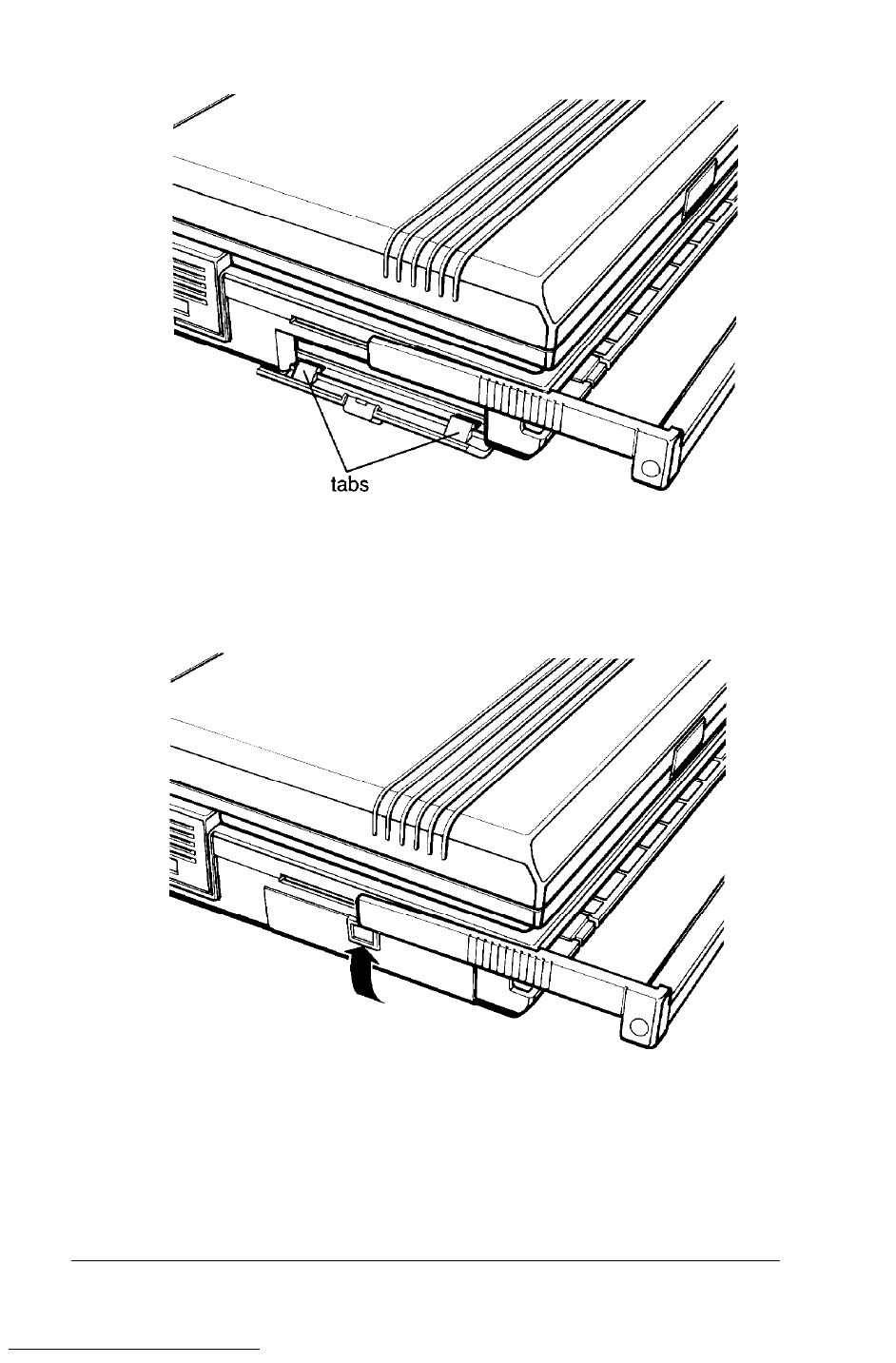 tabs