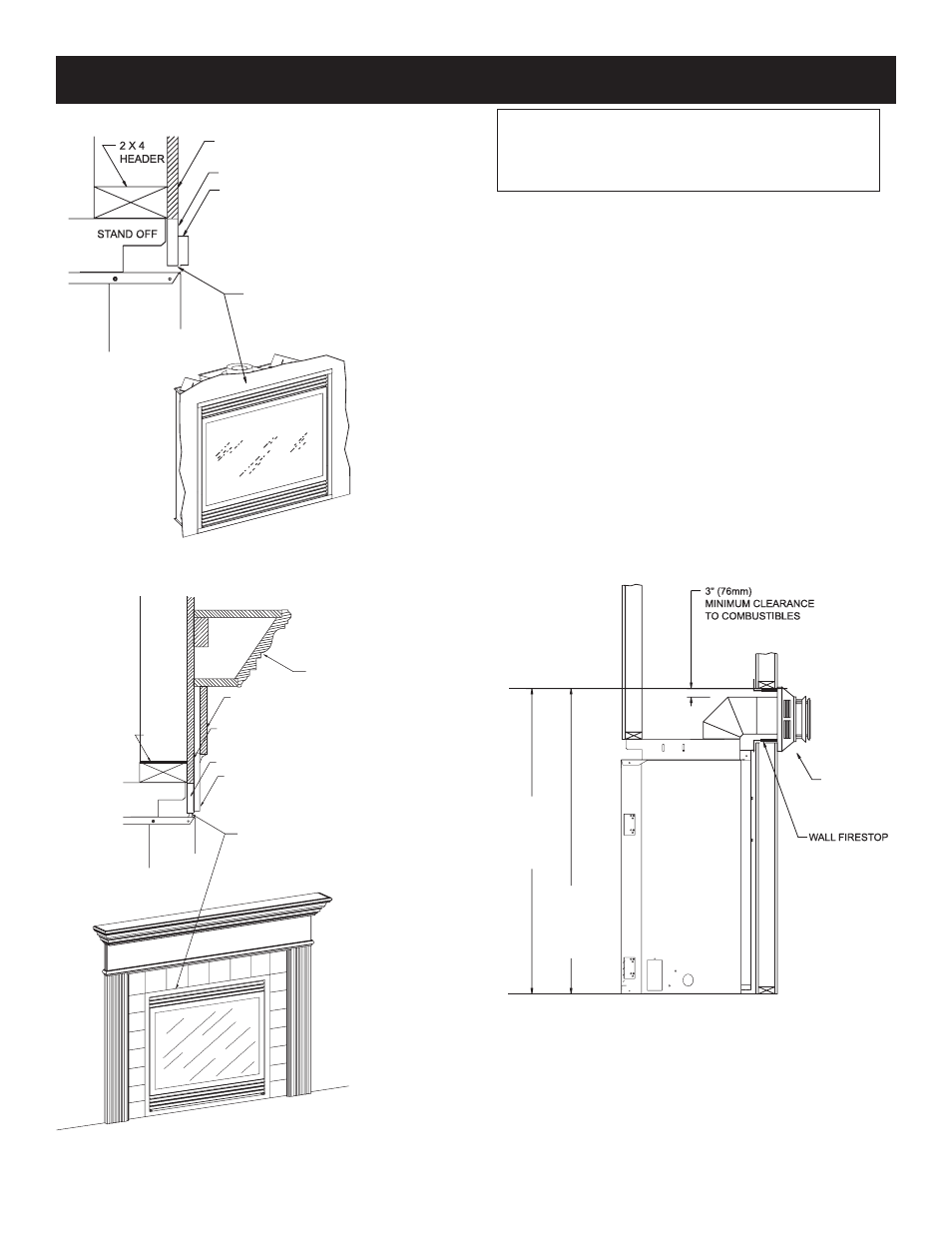 2 X 4
HEADER

STAND OFF

3" (76mm)
MINIMUM CLEARANCE
TO COMBUSTIBLES

WALL FIRESTOP