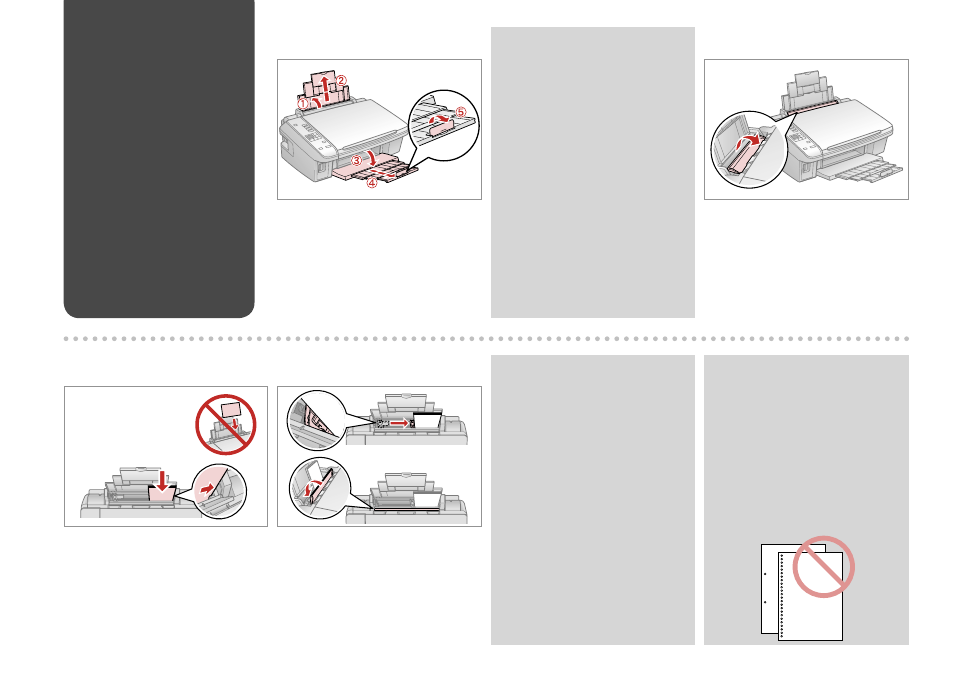 ①
②
③
④
⑤