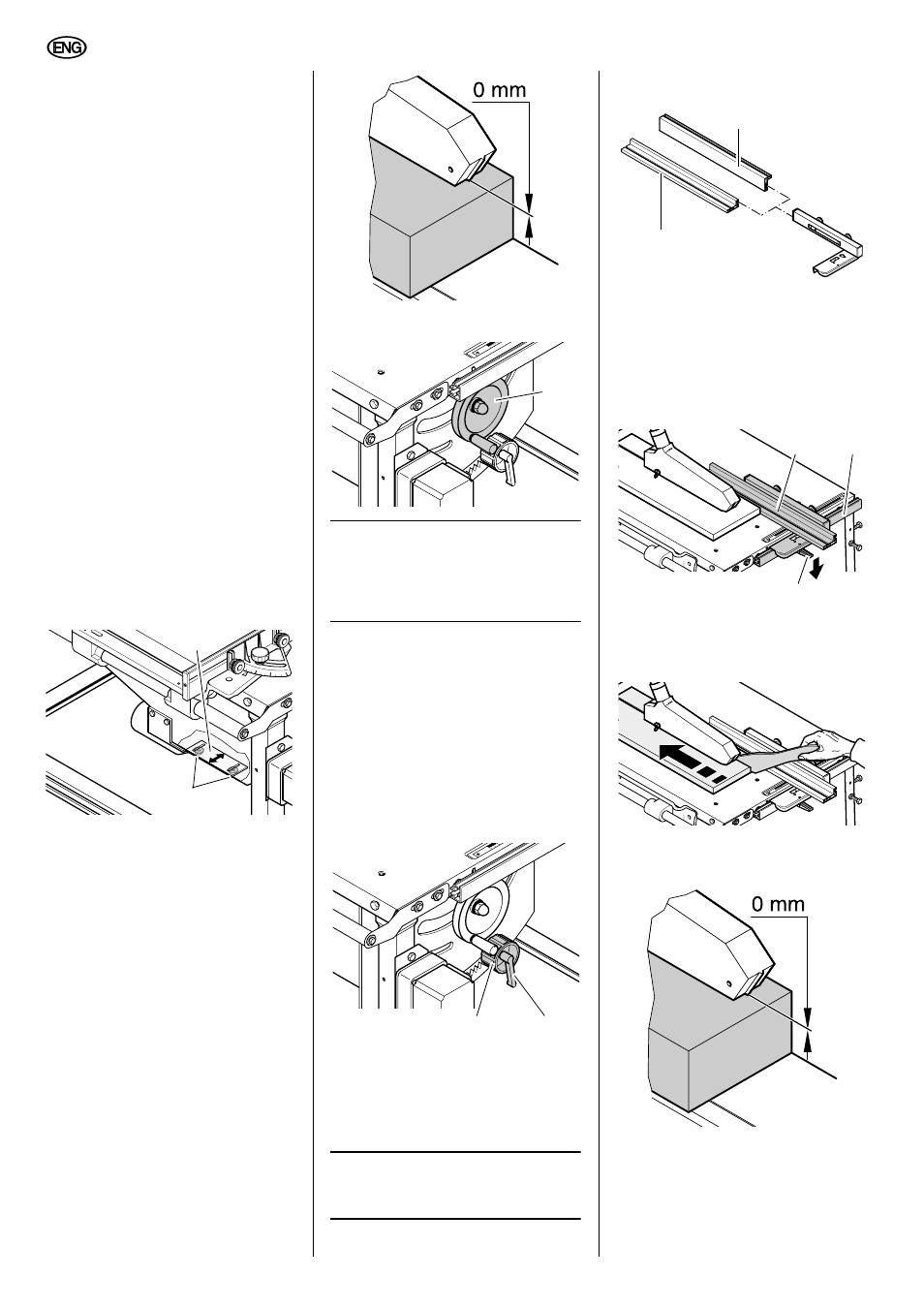 ENG

0 mm

0 mm