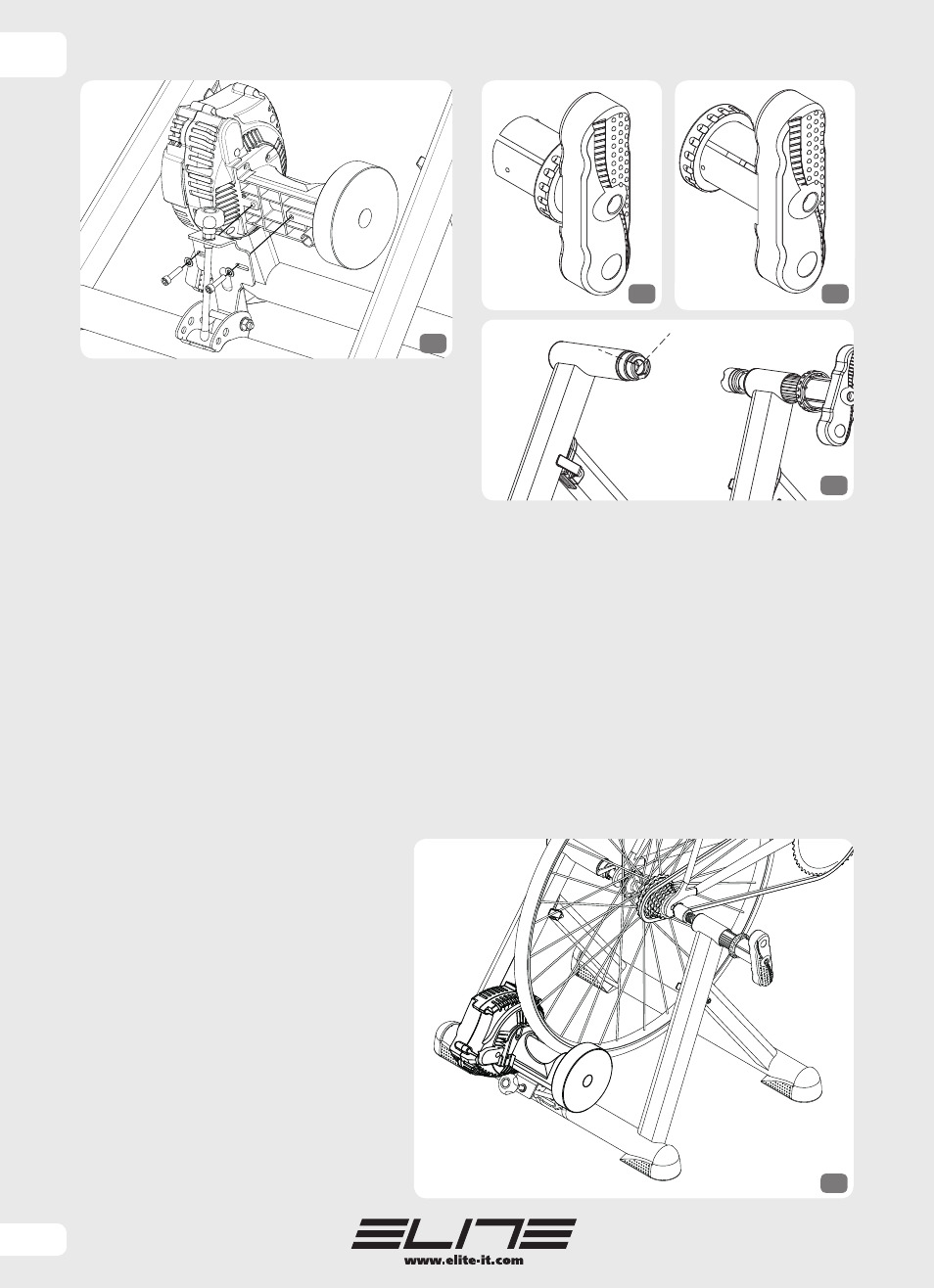 ELITE
www.elite-it.com