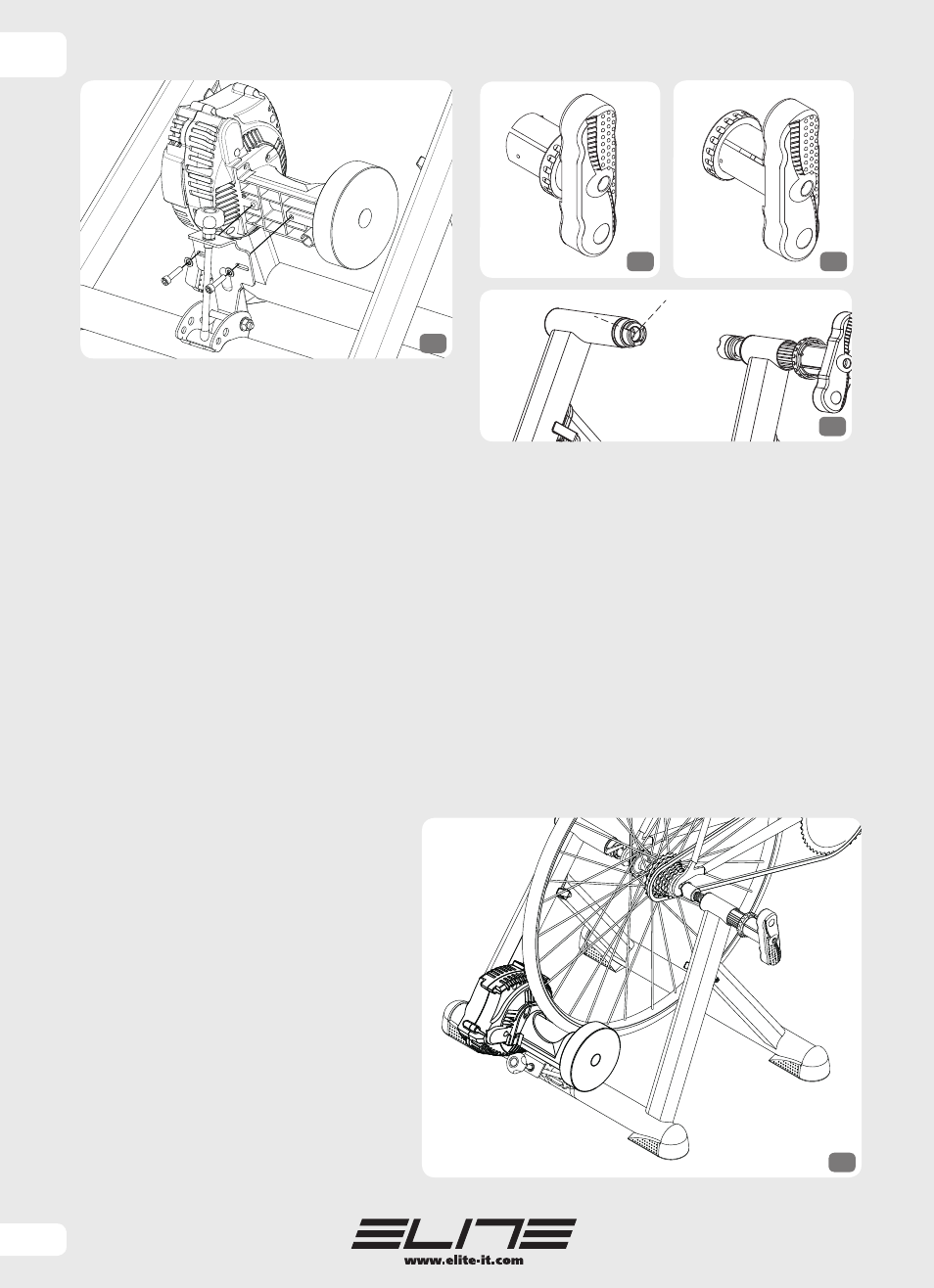 ELITE
www.elite-it.com