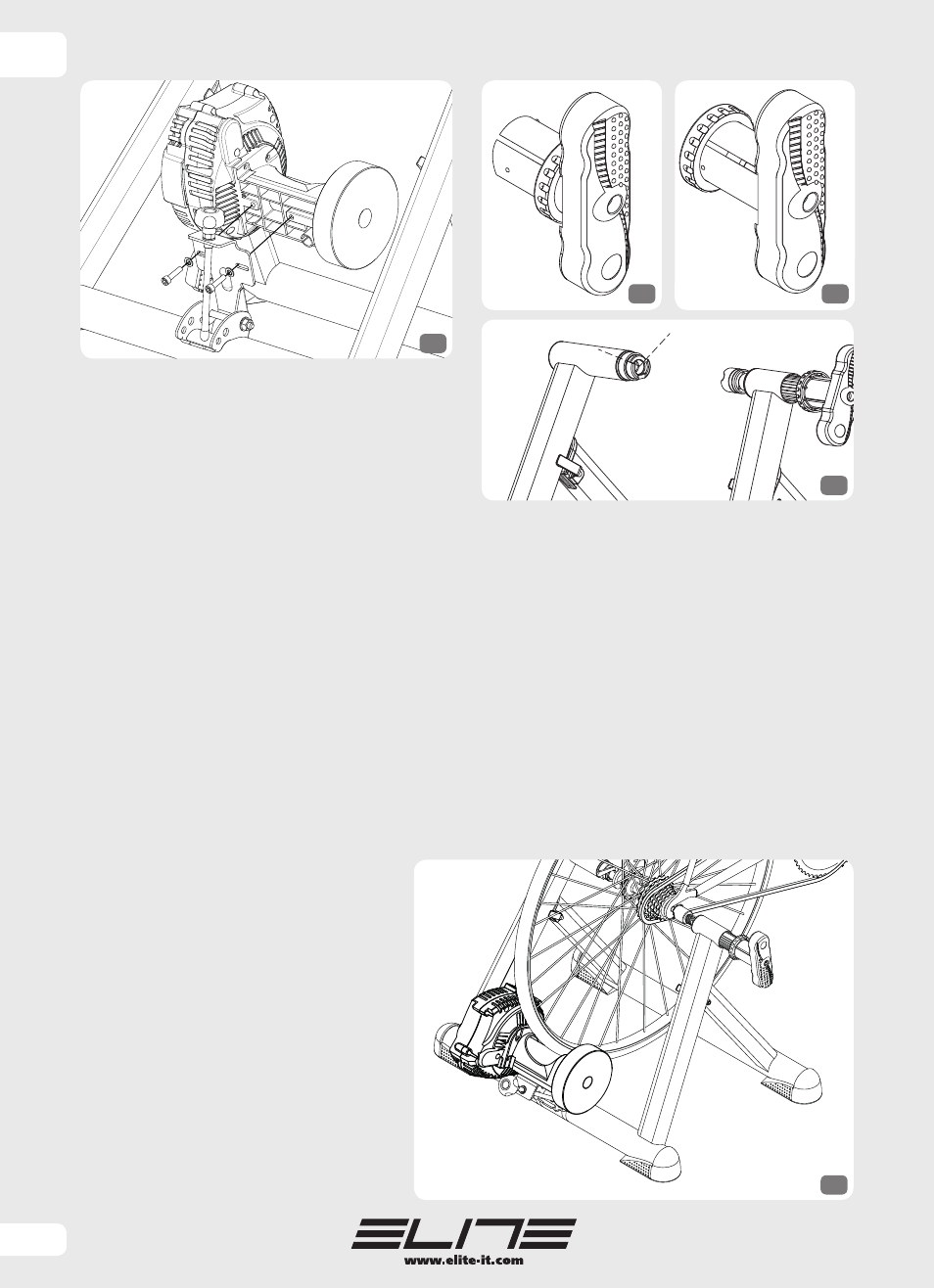 ELITE
www.elite-it.com