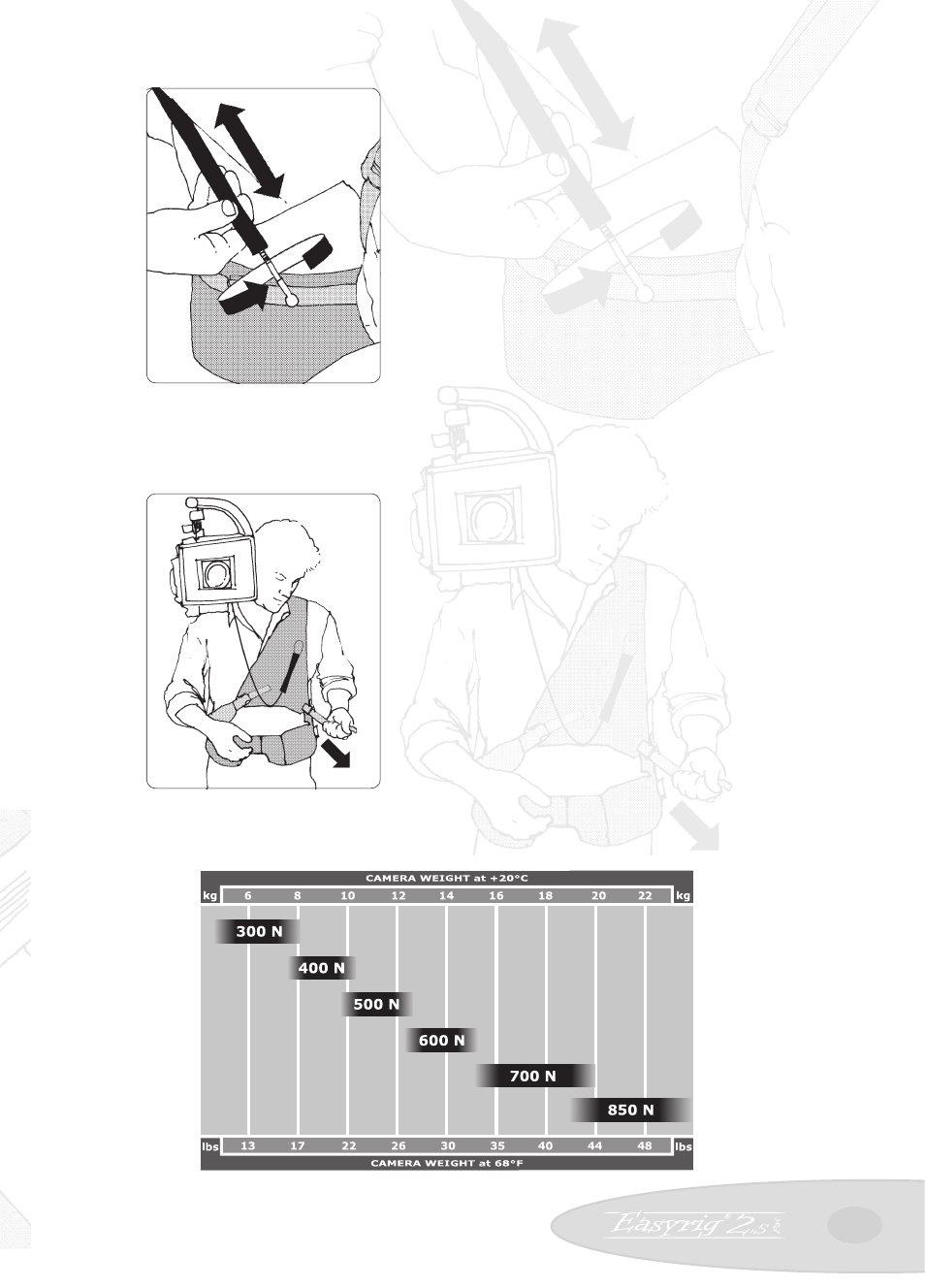 CAMERA WEIGHT at +20°C

kg 6 8 10 12 14 16 18 20 22 kg

300 N

400 N

500 N

600 N

700 N

850 N

lbs 13 17 22 26 30 35 40 44 48 lbs

CAMERA WEIGHT at 68°F

Easyrig 2.5