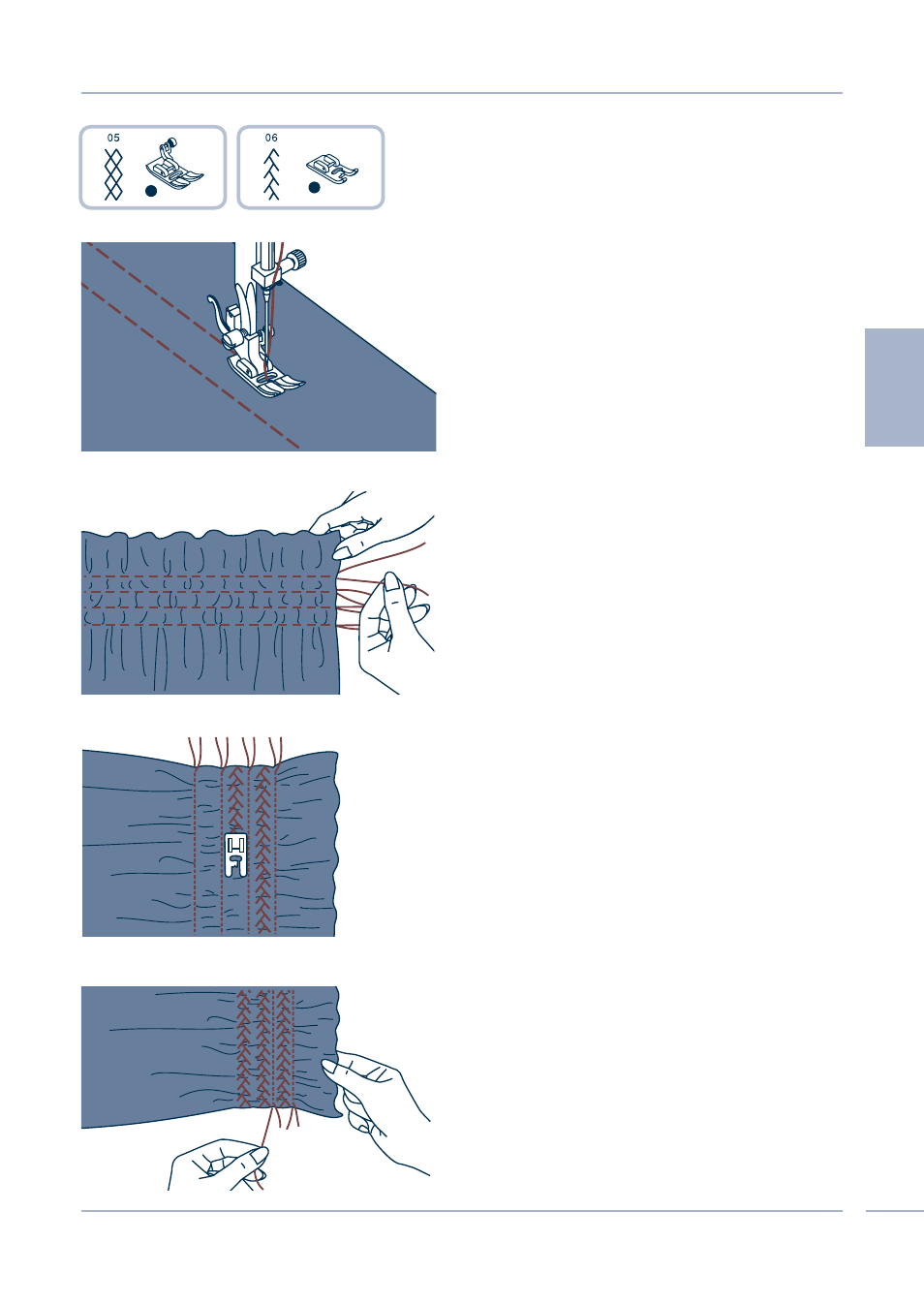 05

06