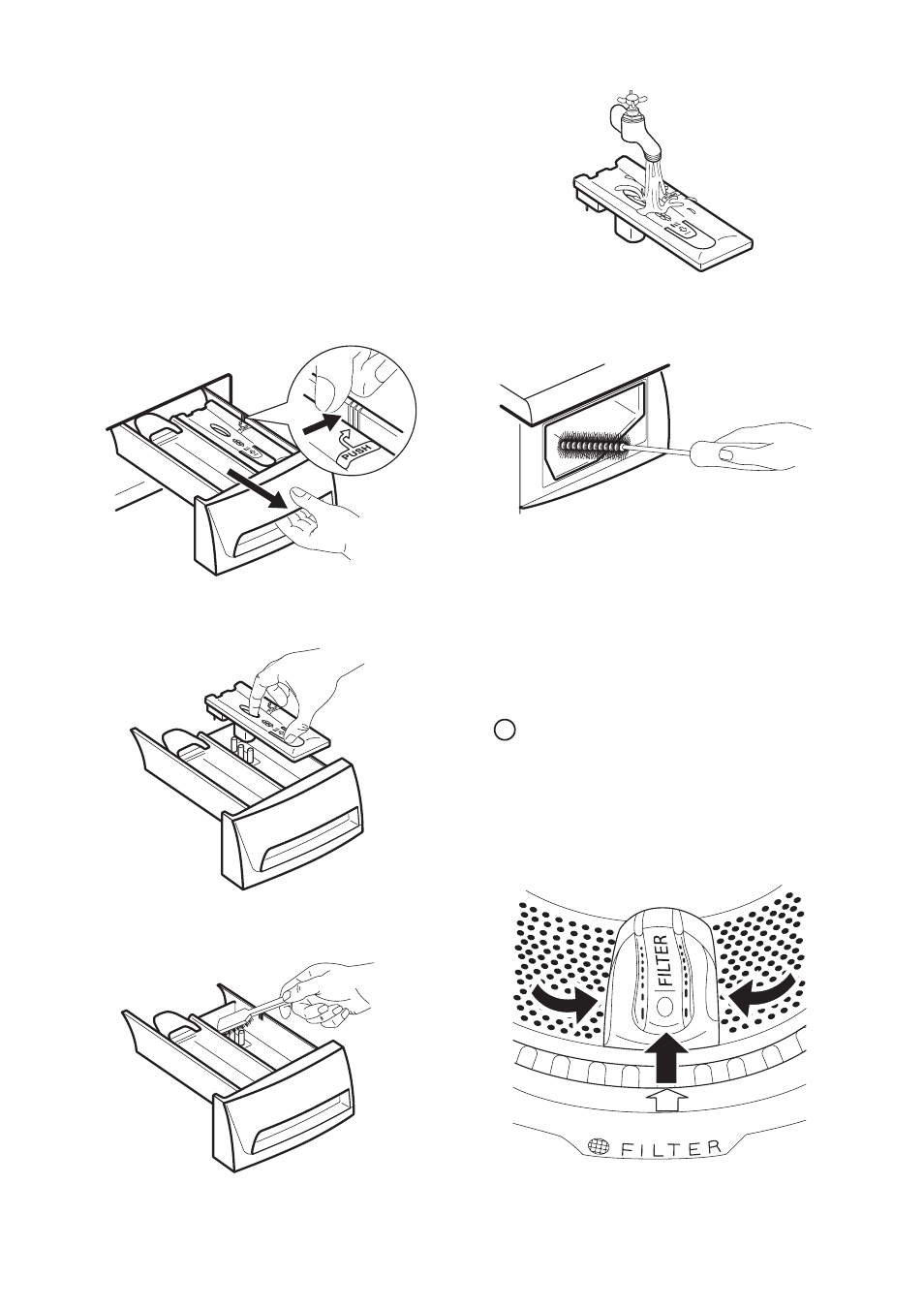 PUSH

FILTER

FILTER