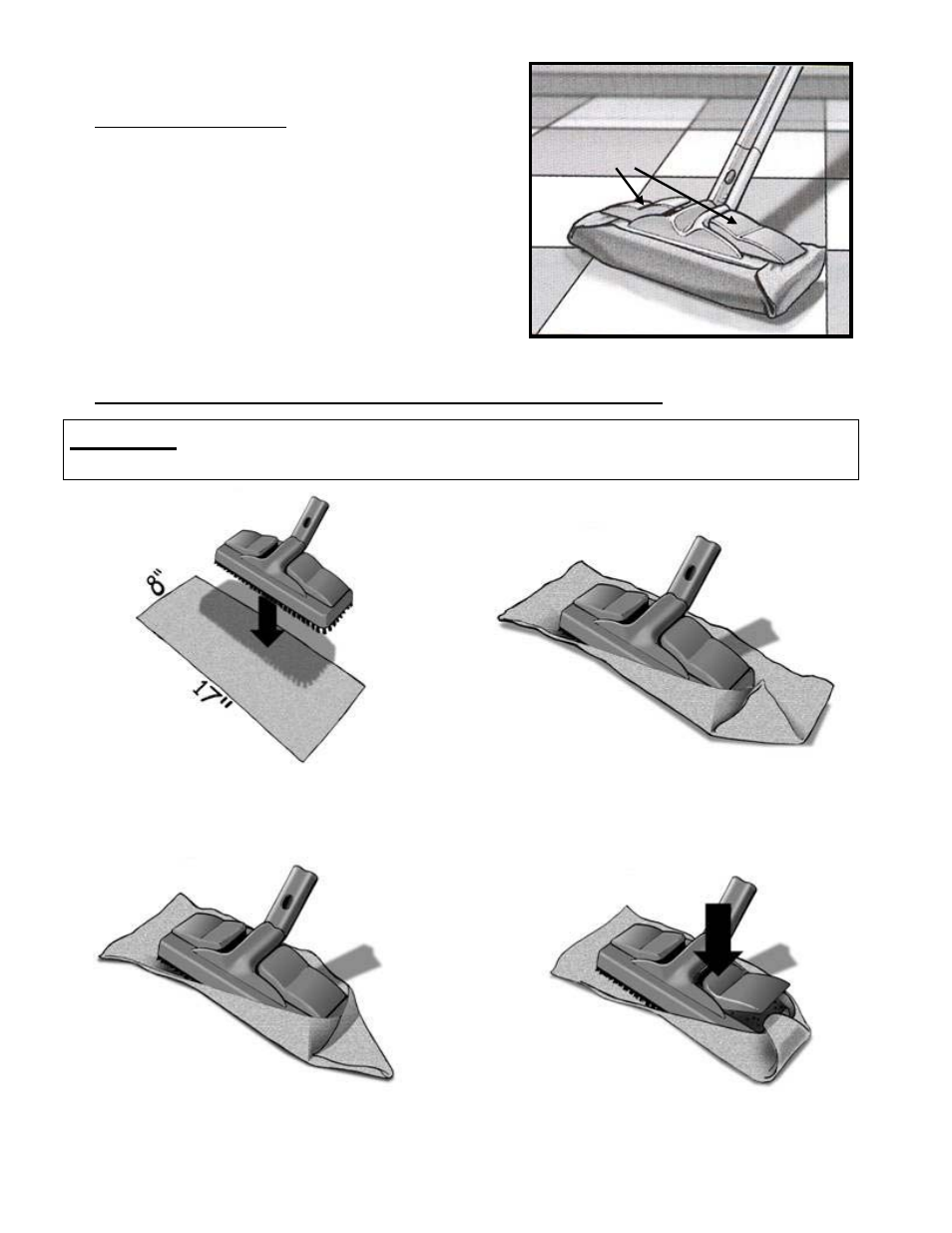 8"

17"