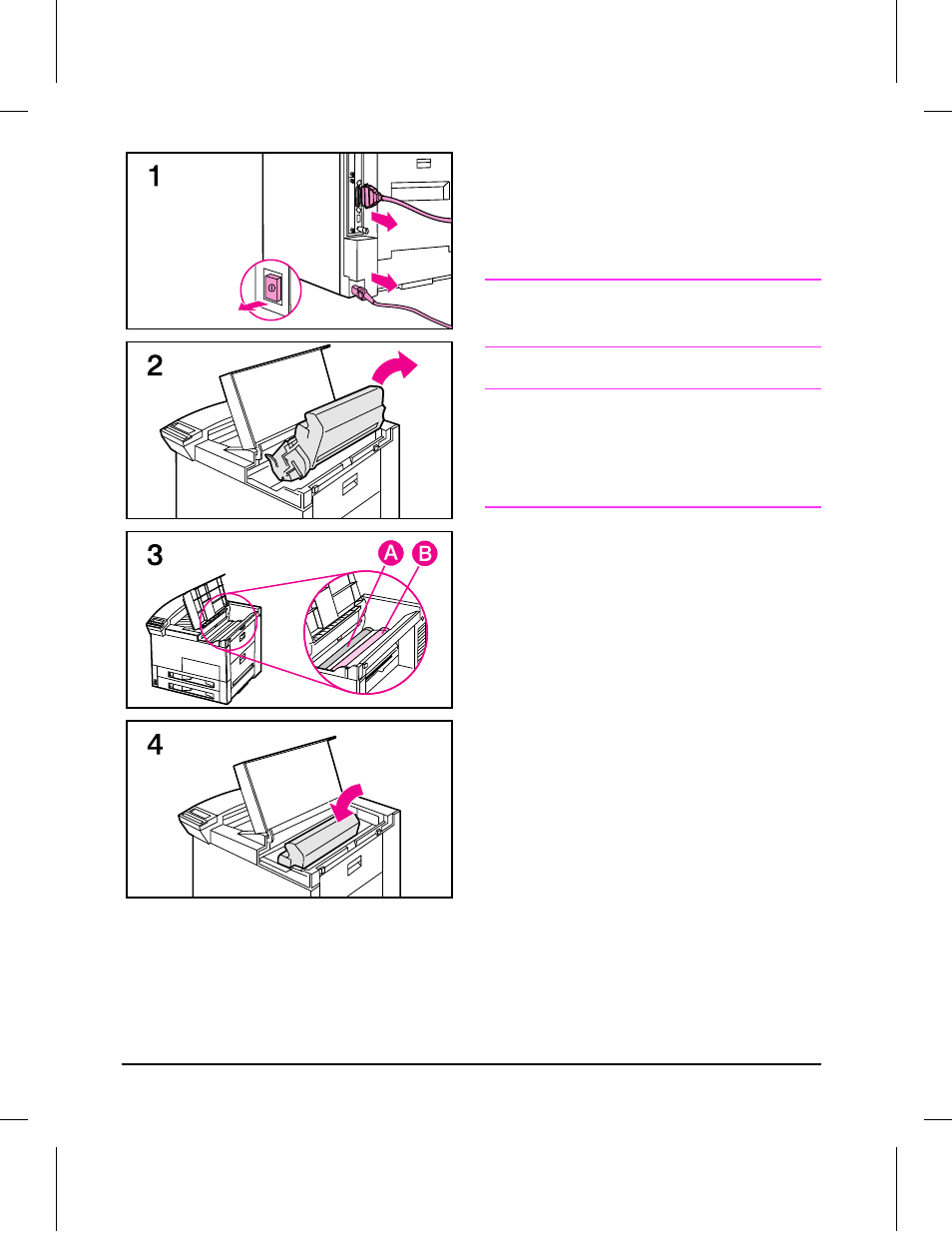 1

2

3

A

B

4