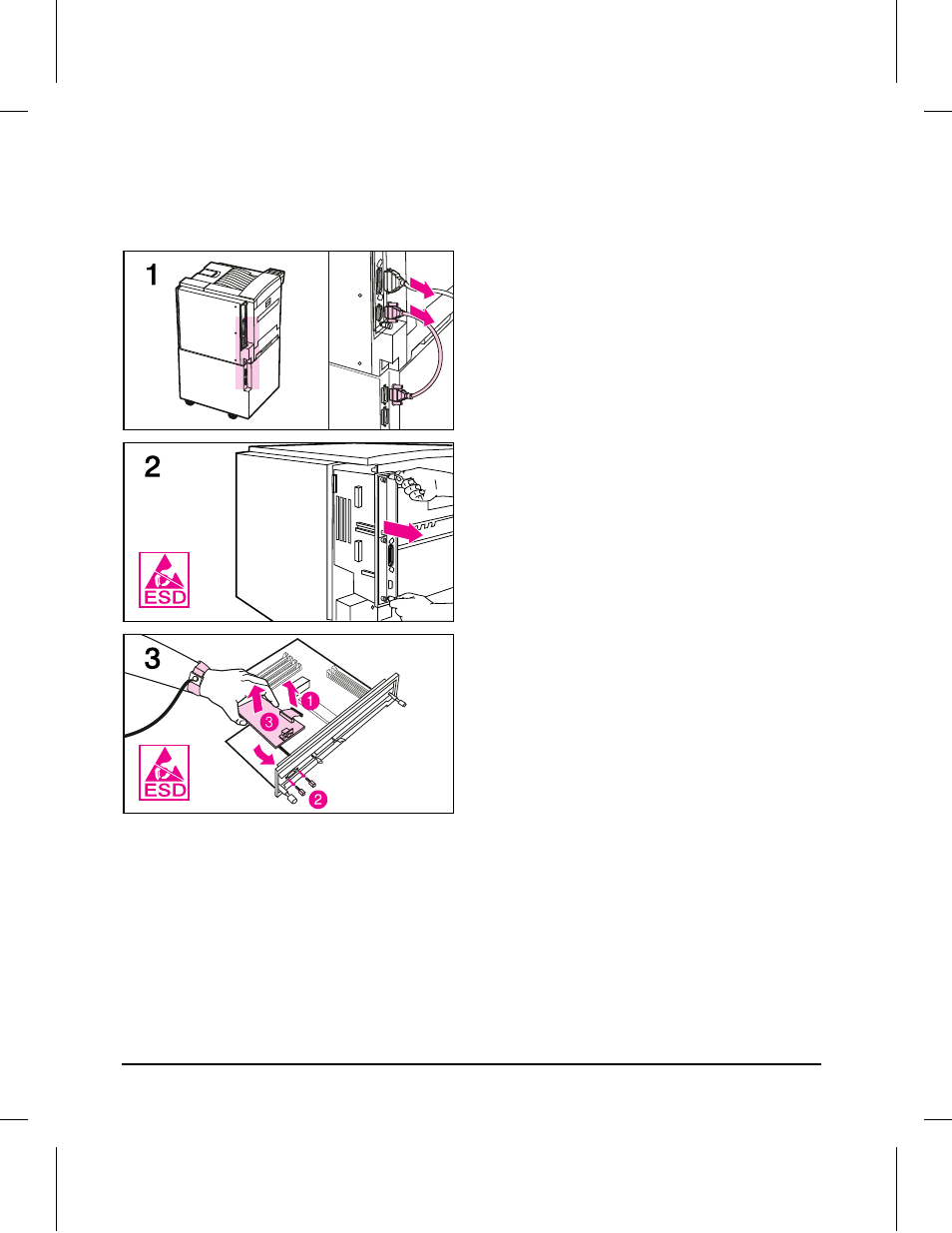 1

2

ESD

3

1

3

2

ESD