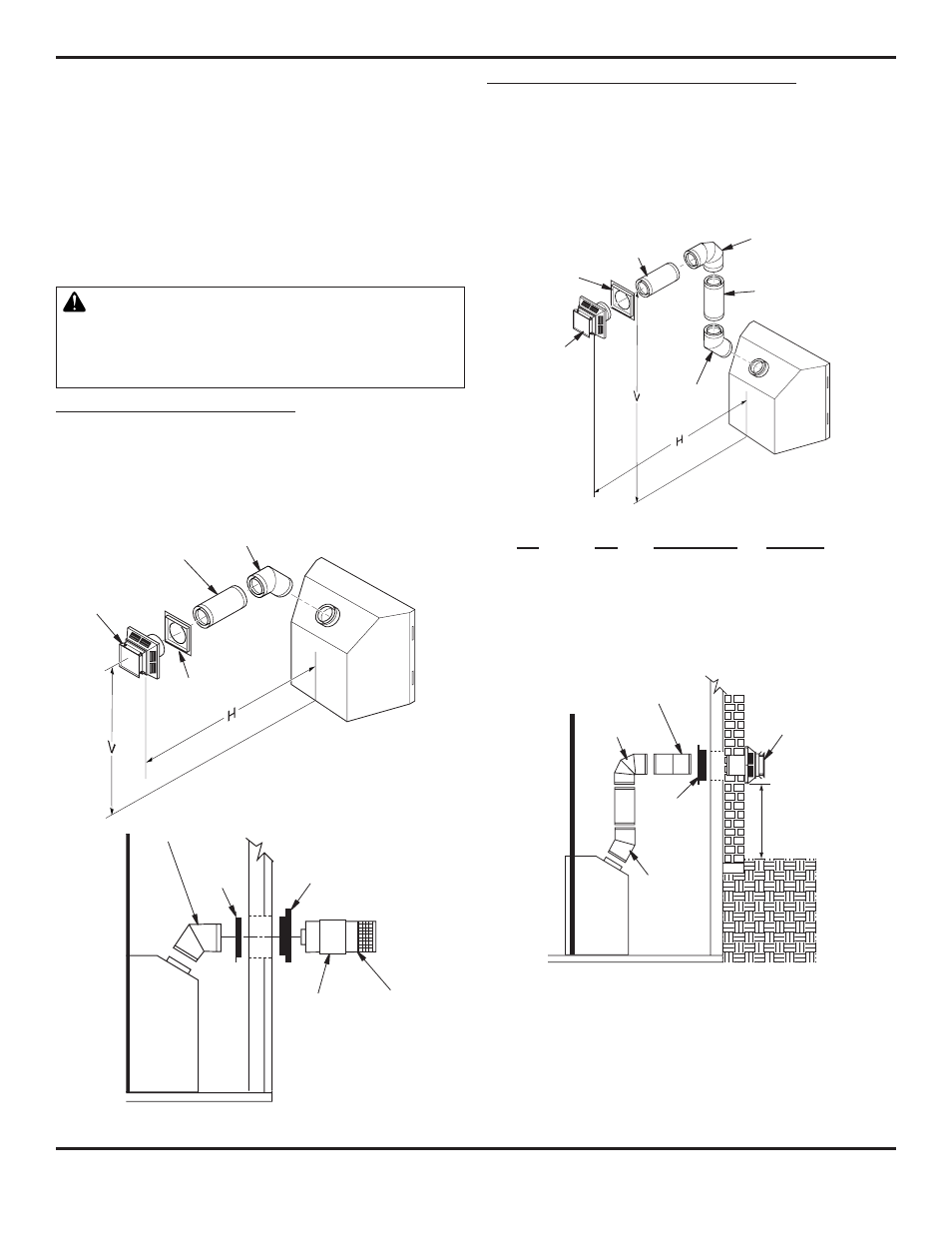 V

H

H

V