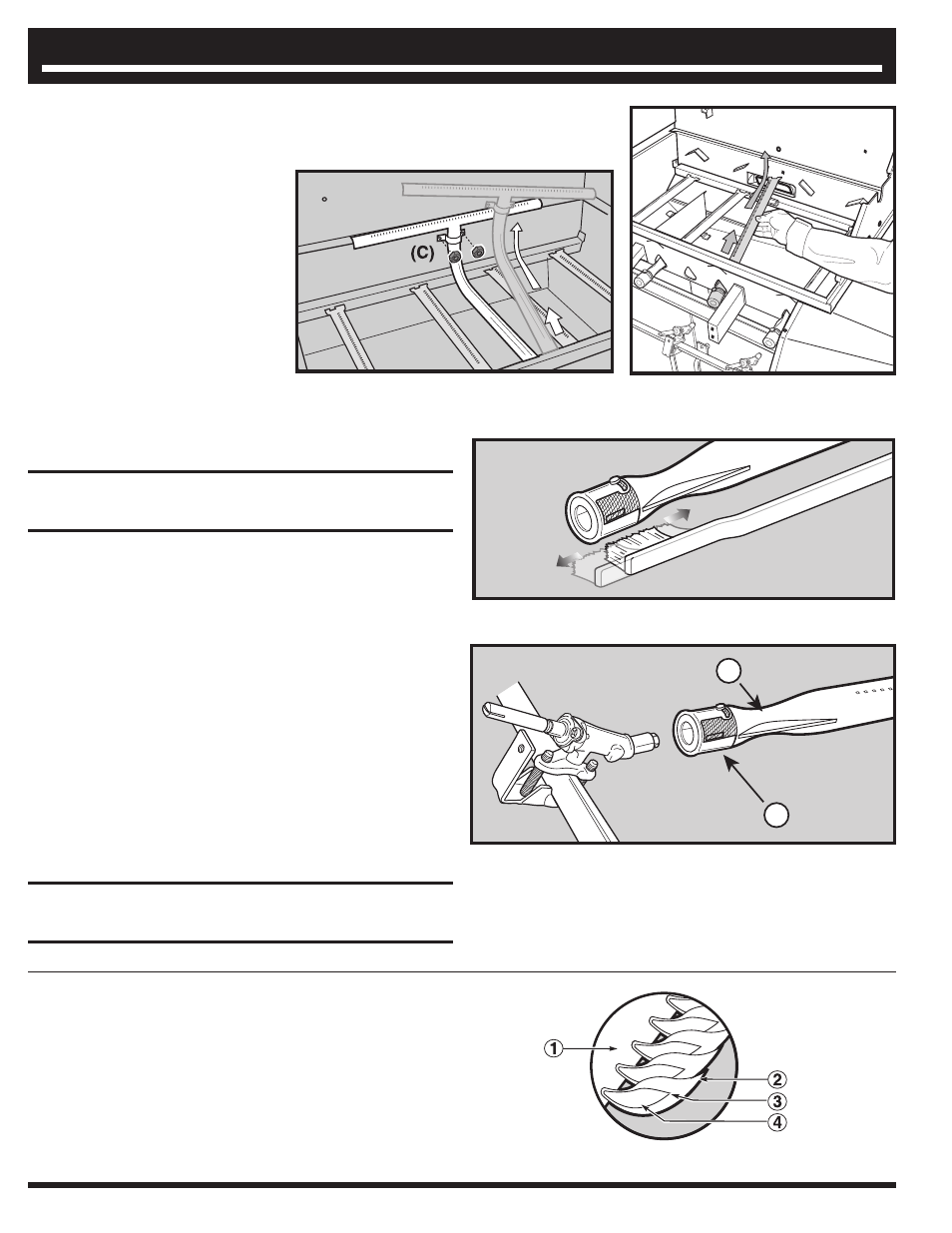 (C)

①
②
③
④