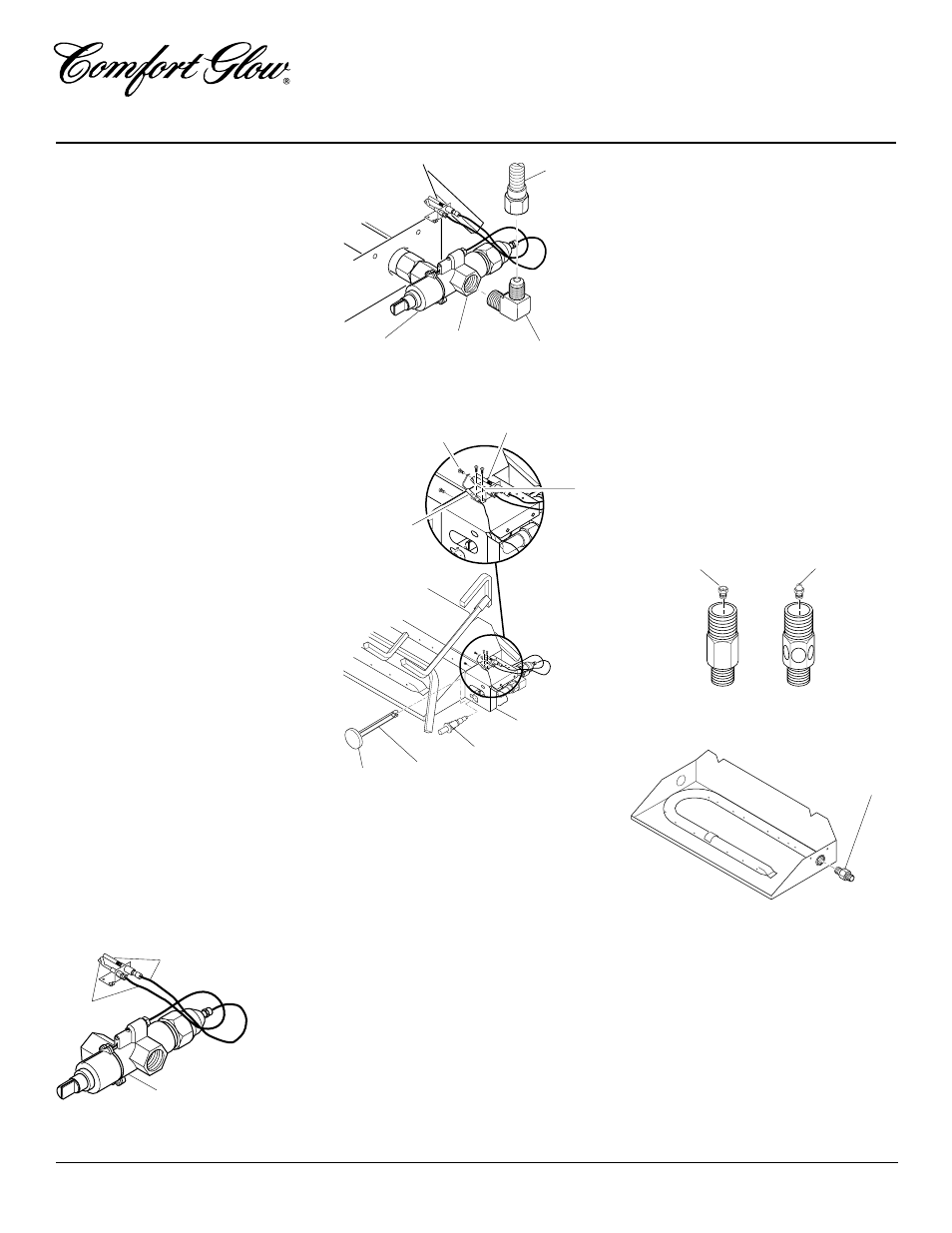 Comfort Glow®