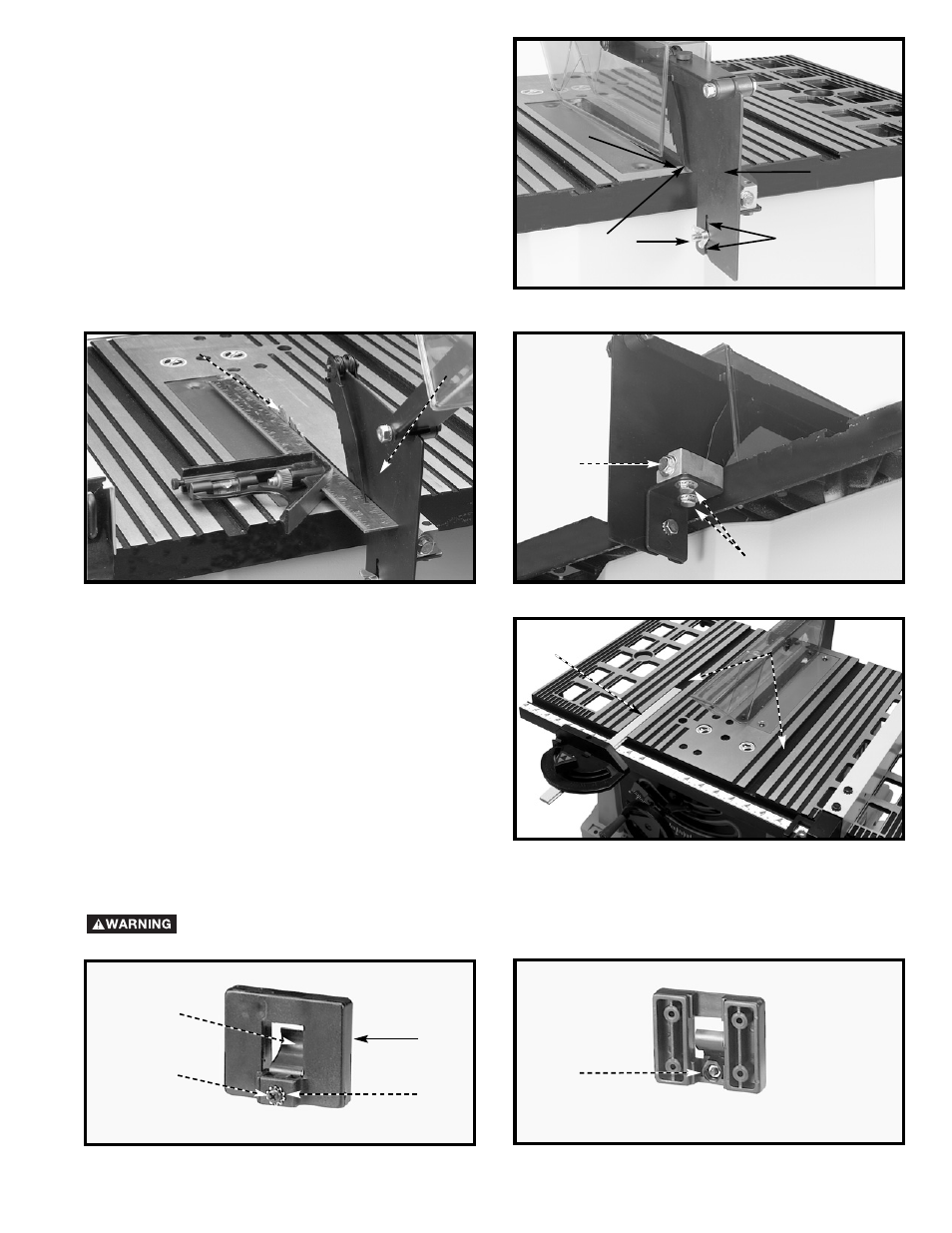 WARNING