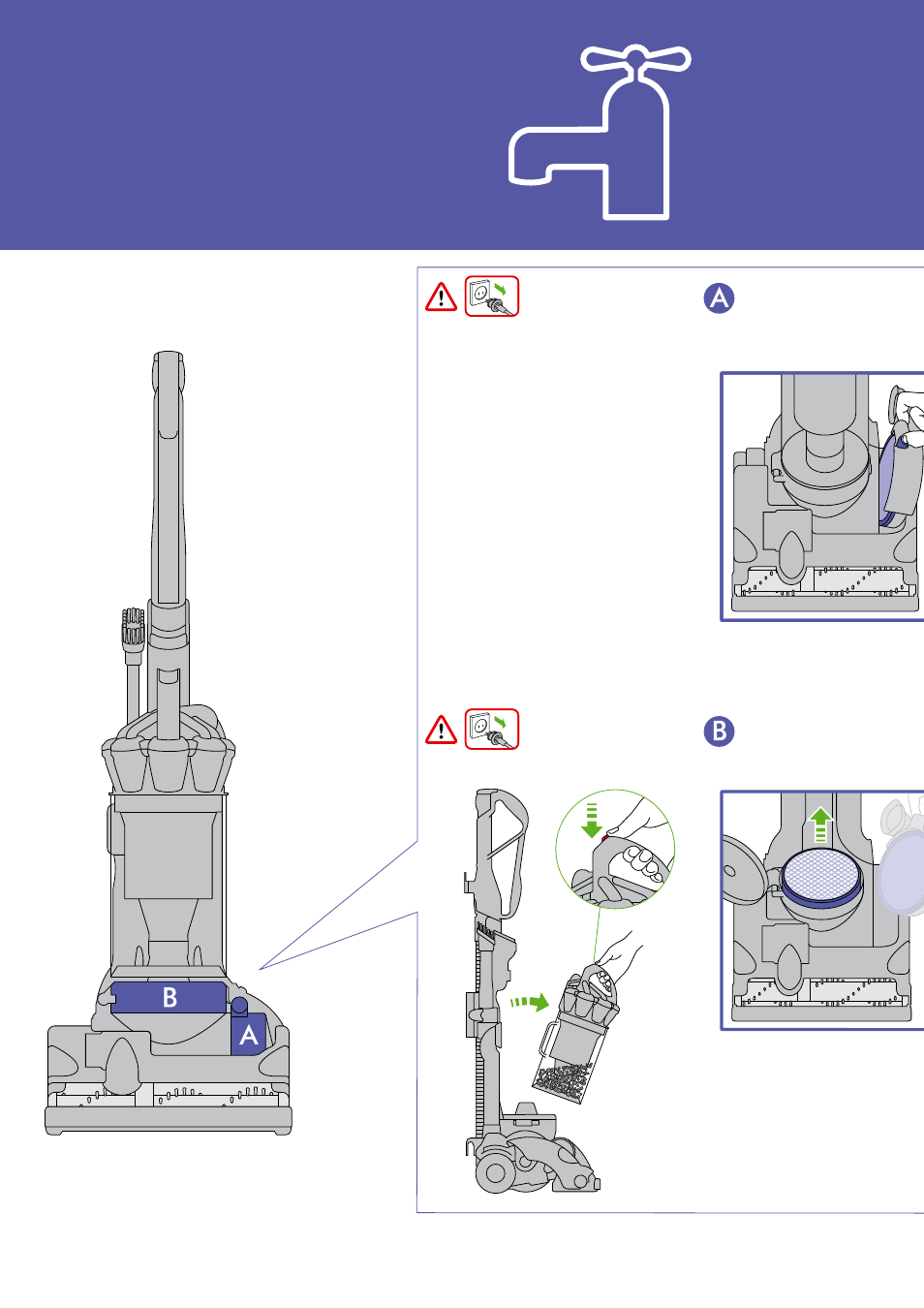 A

B

B

A