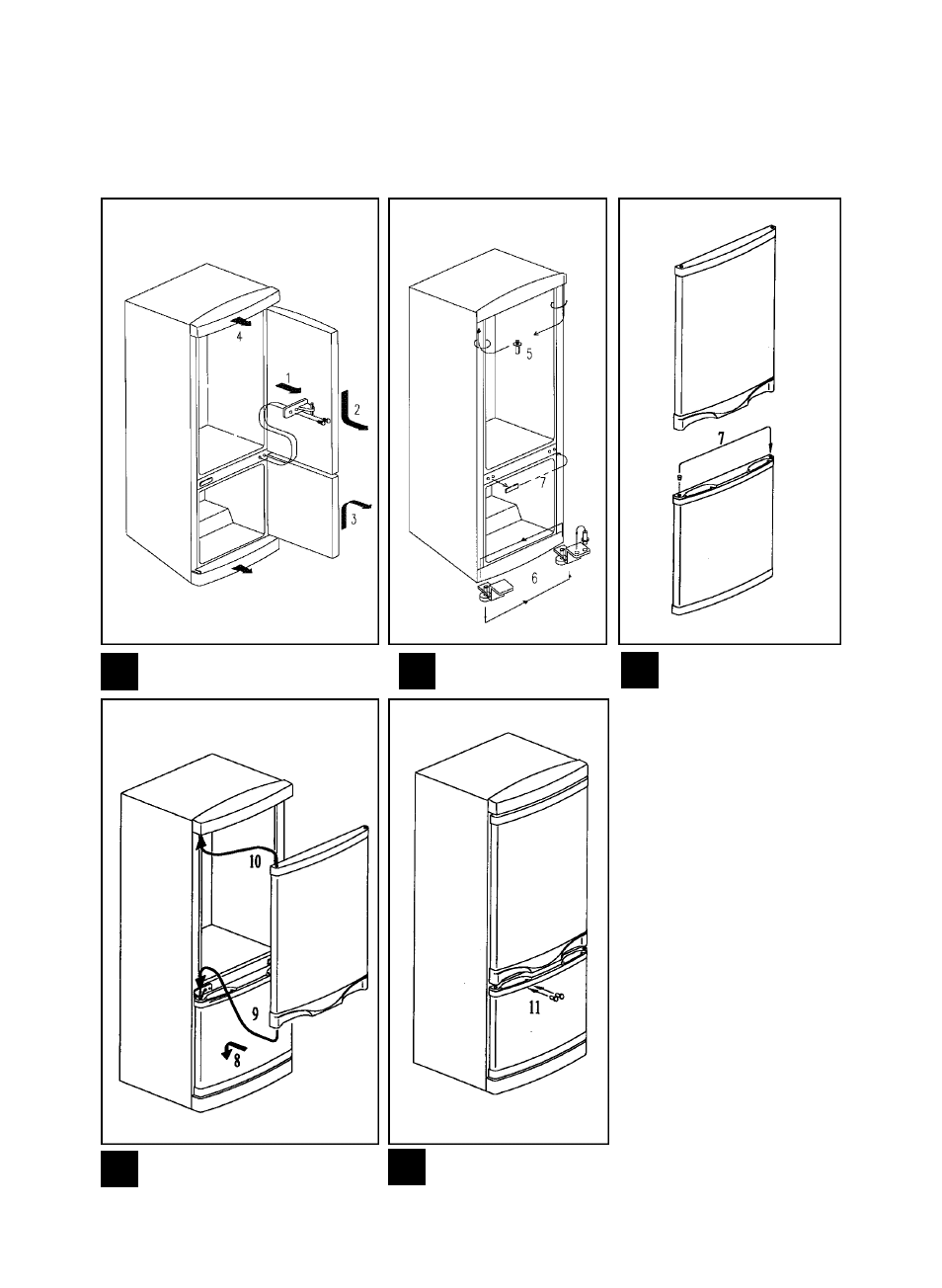 4
1
2
3

5
7
6

7

10
9
8

11