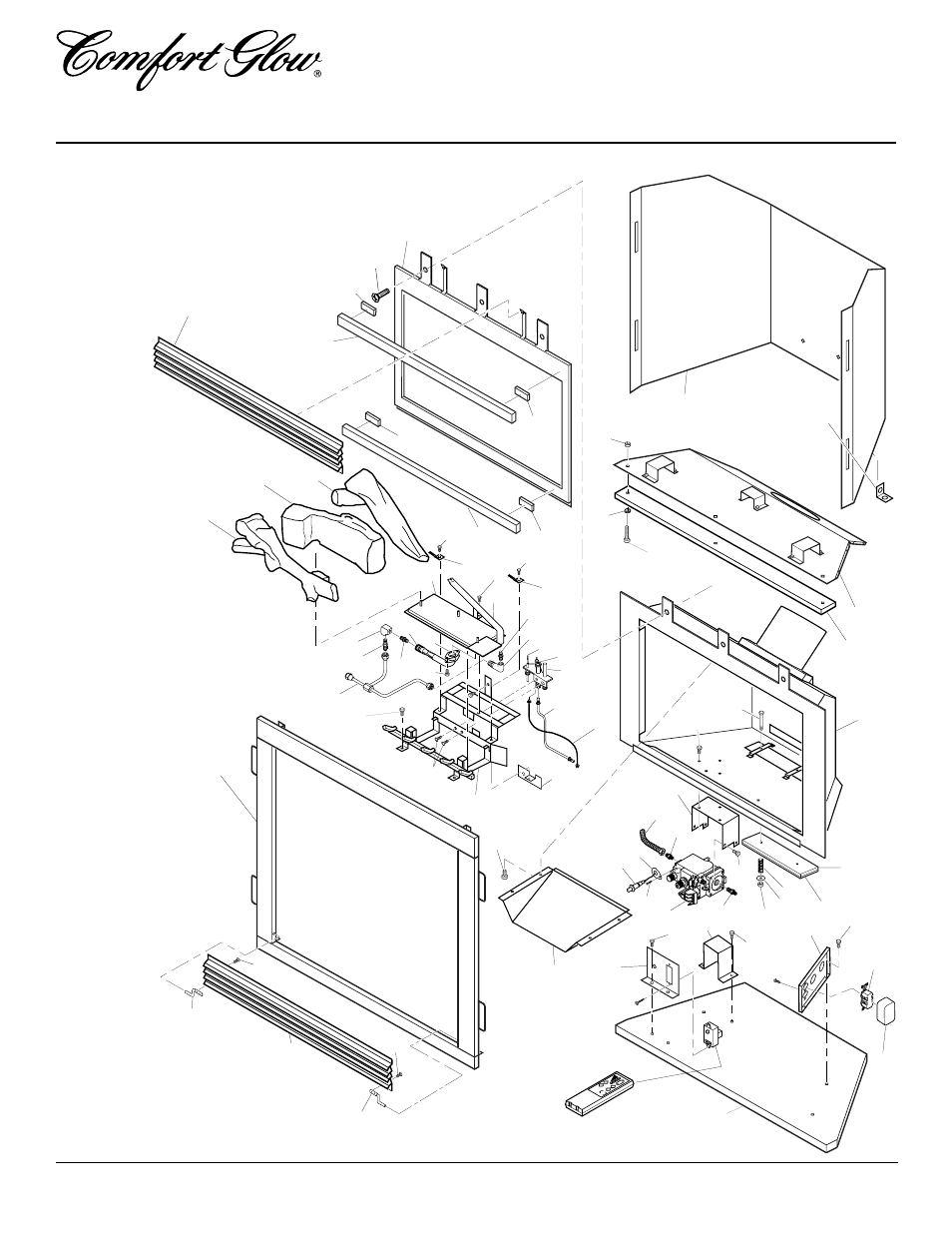 Comfort Glow®