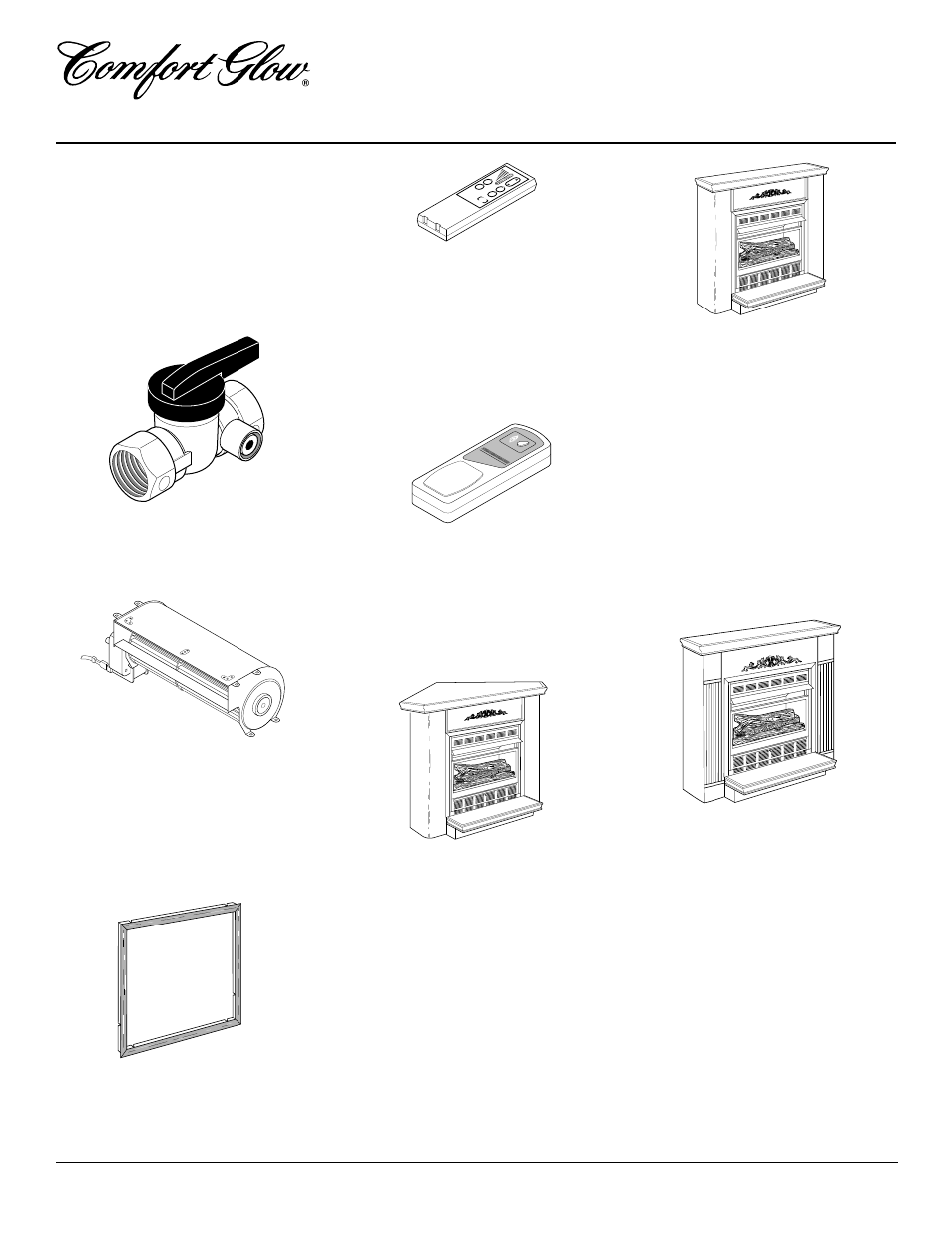 Comfort Glow®