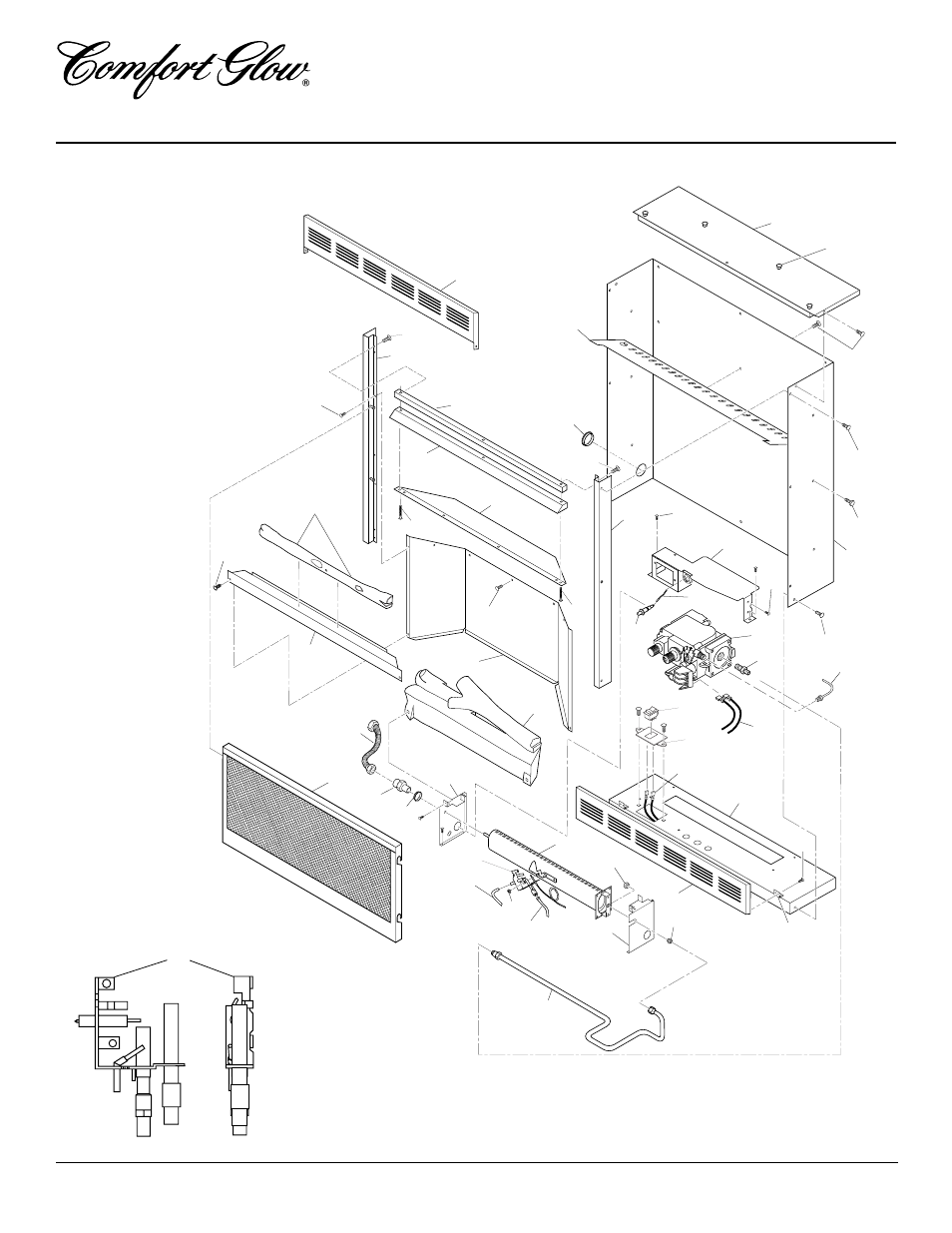 Comfort Glow®