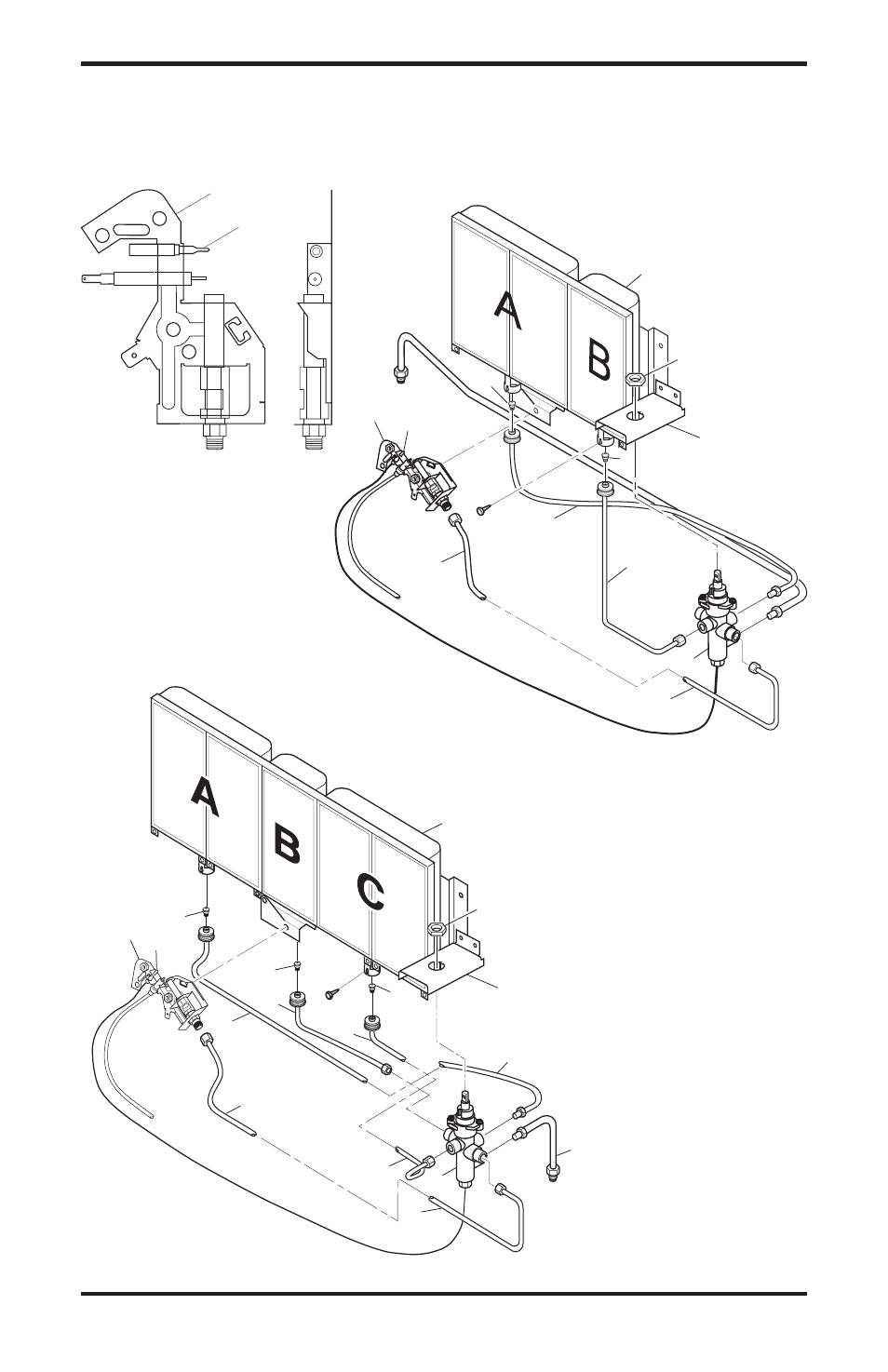 A

B

A

B

C