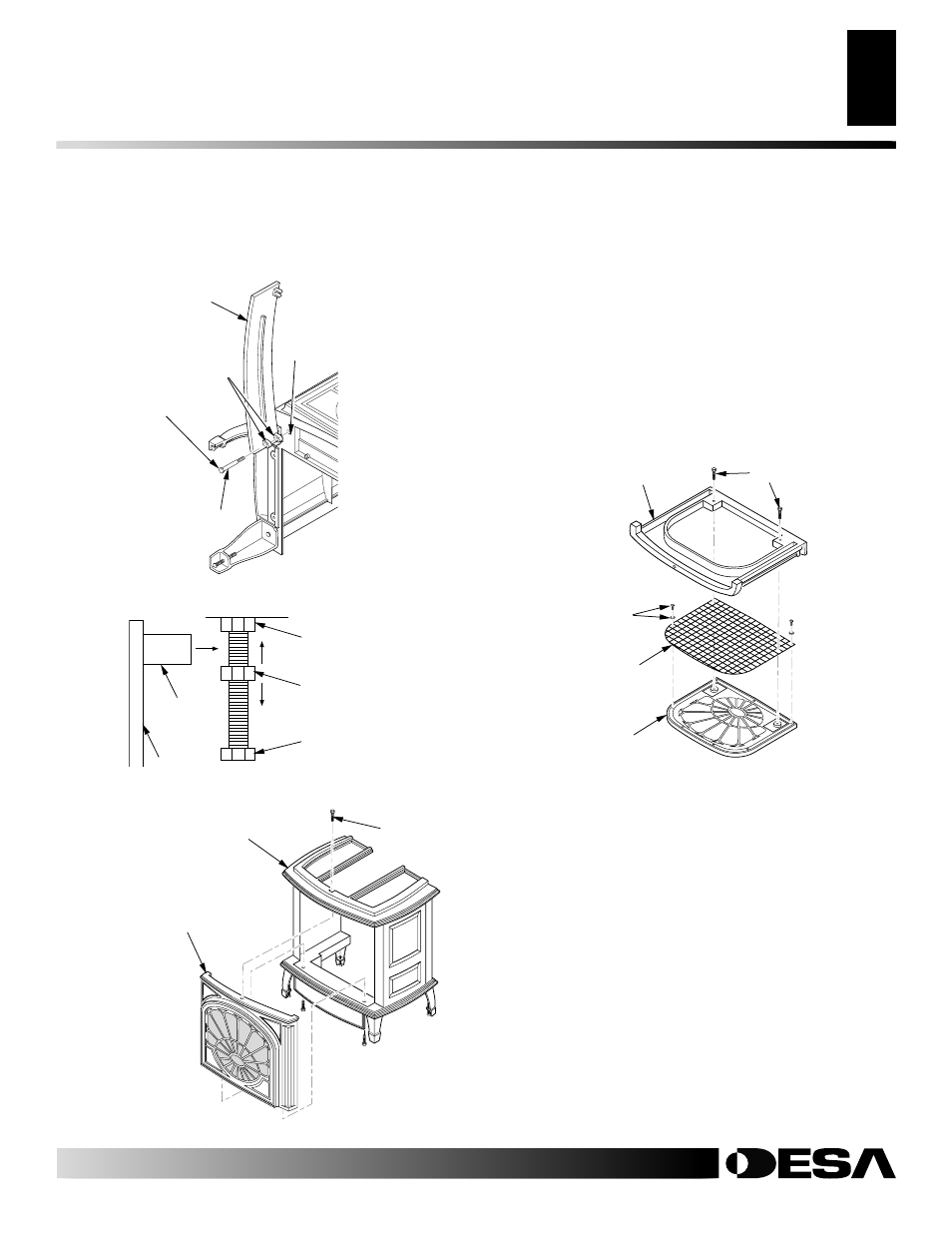 DESA