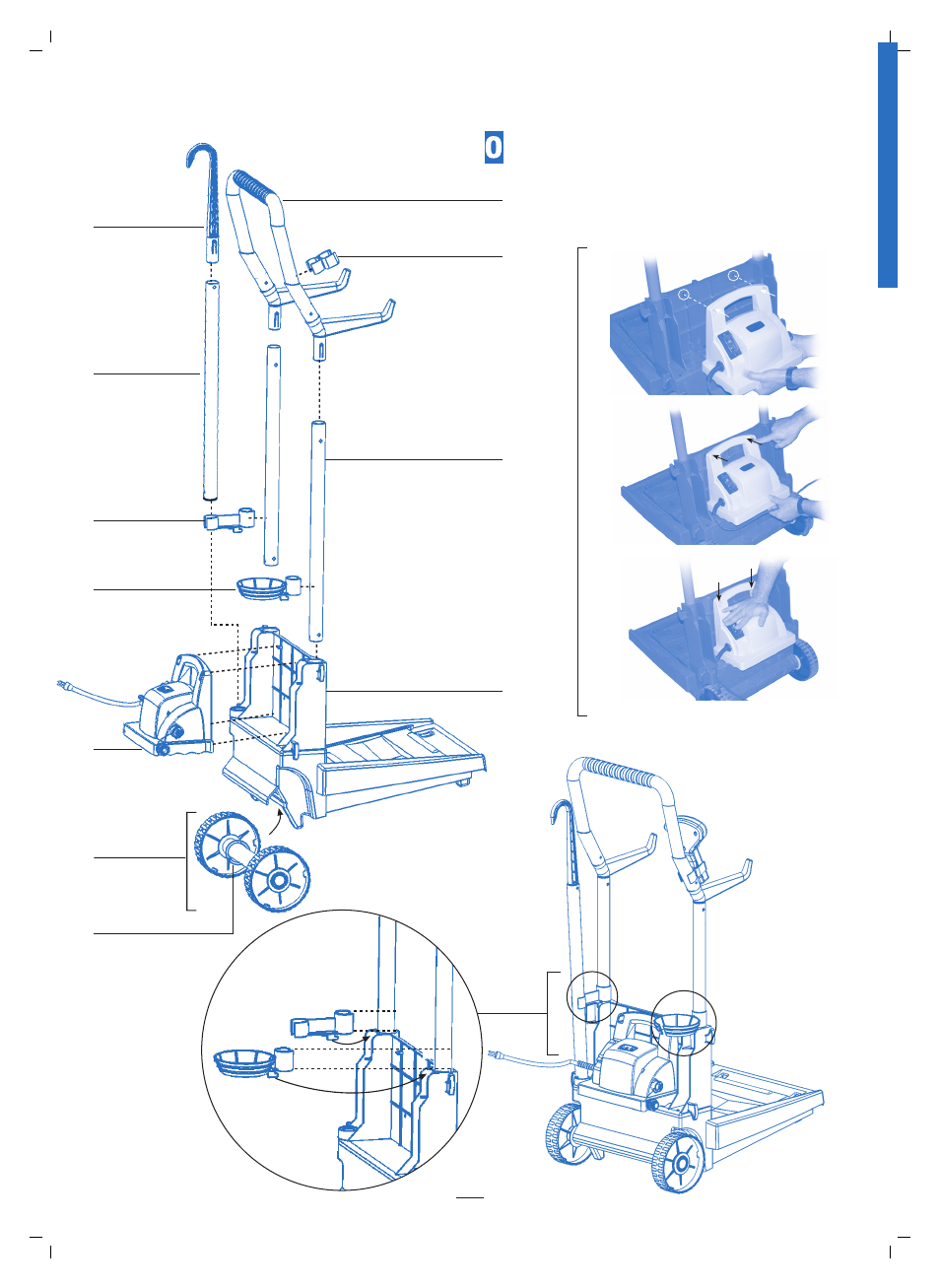 0