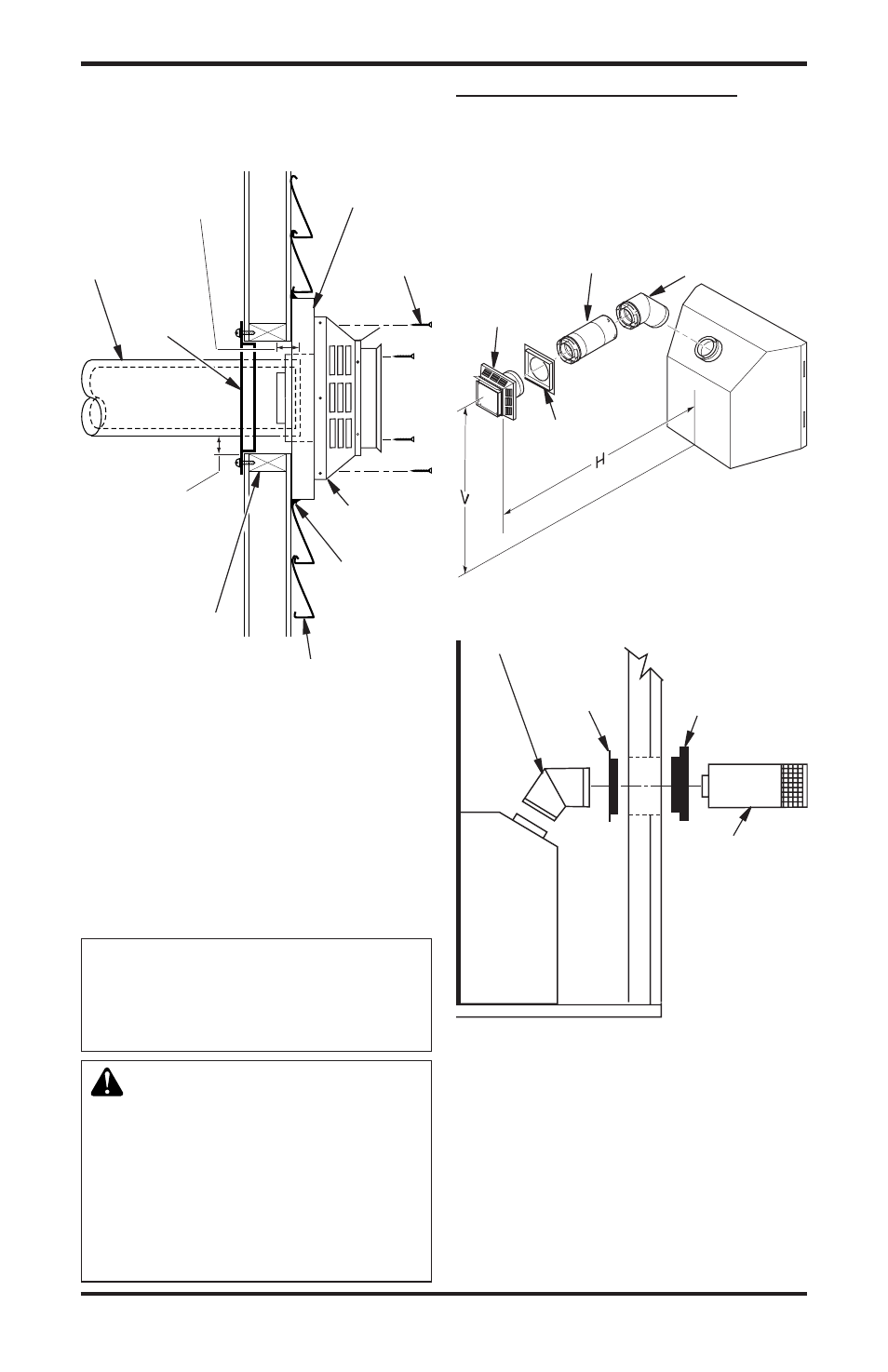 H

V