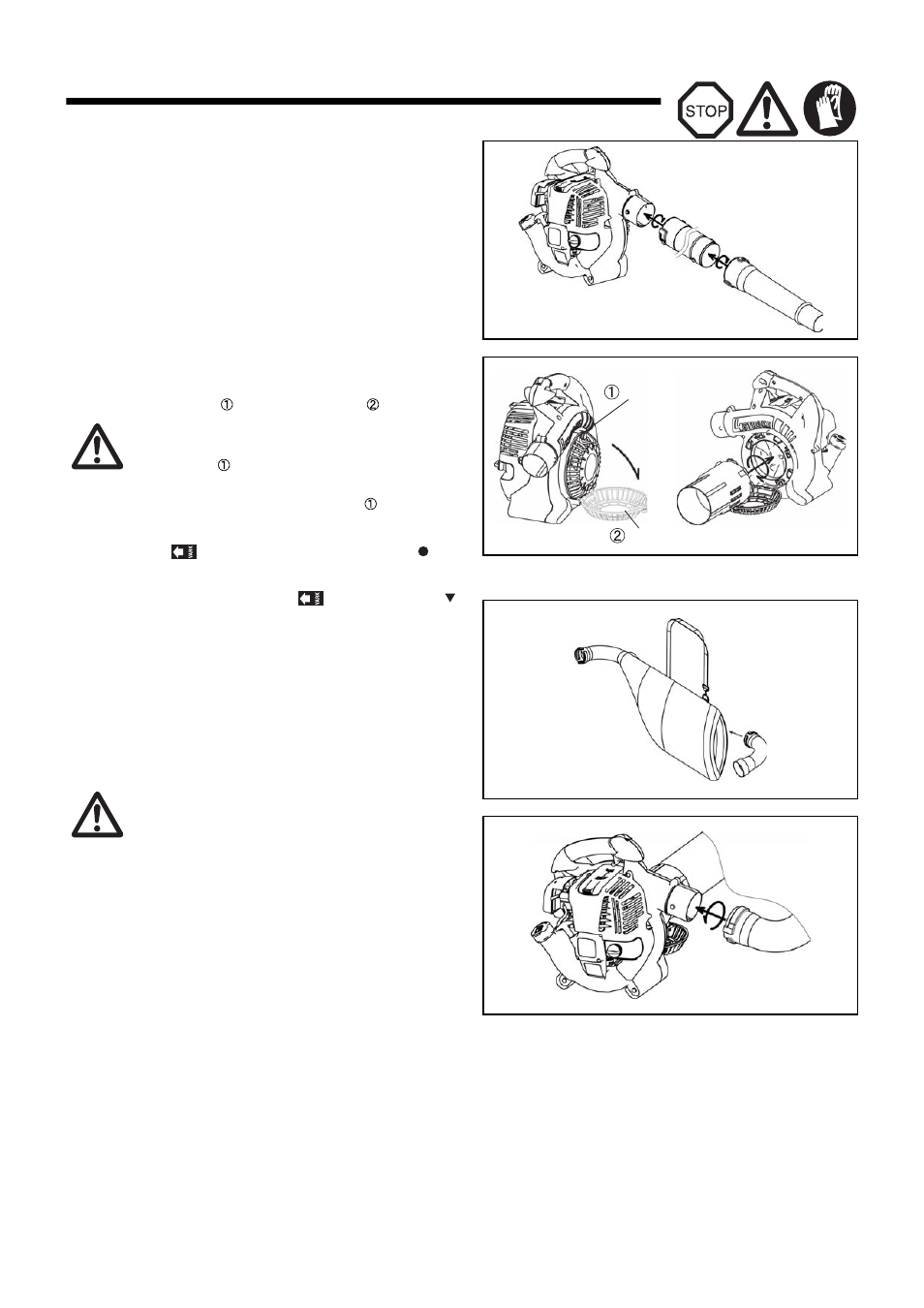 STOP

①

②

①

②

①

①

●

▼