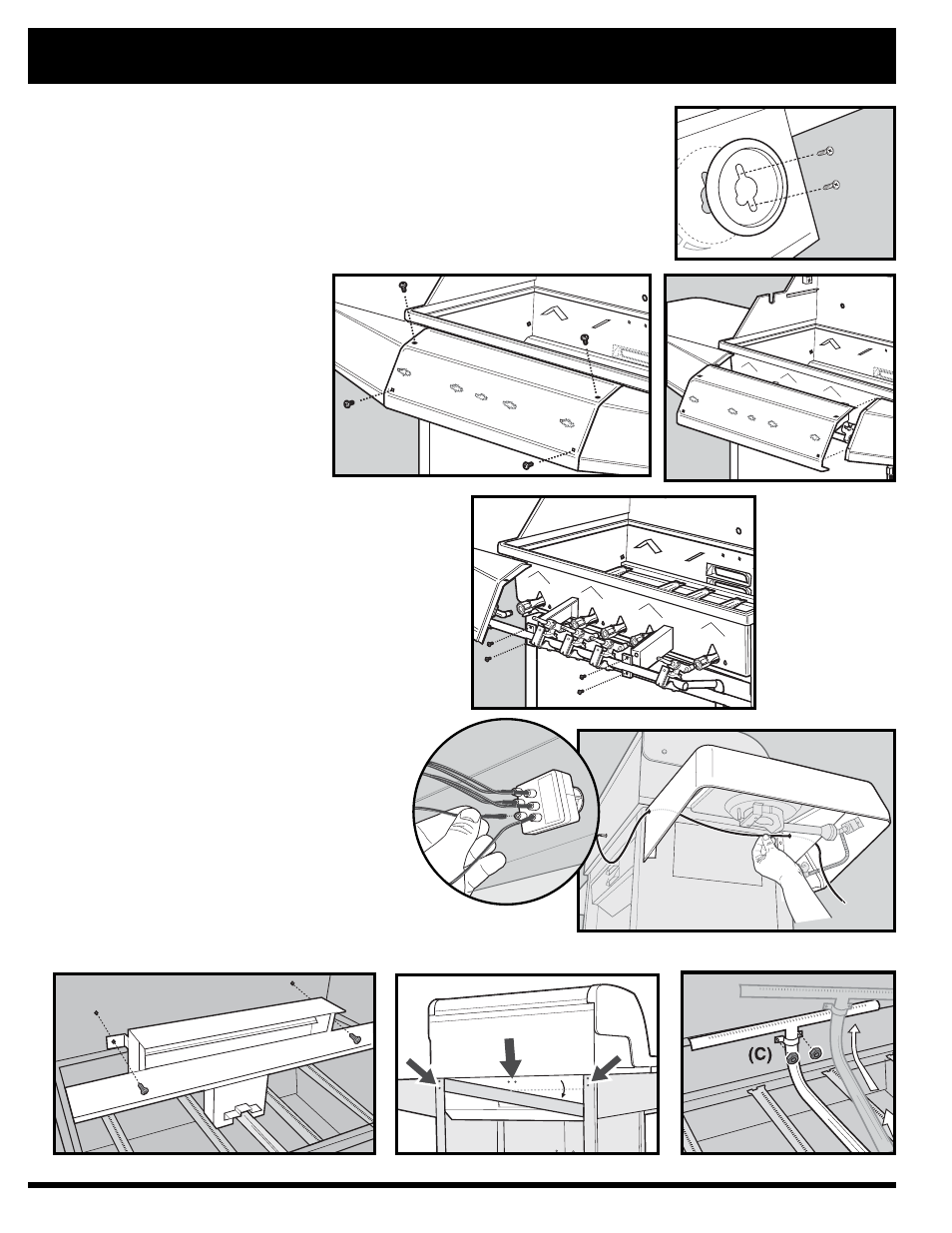 (C)