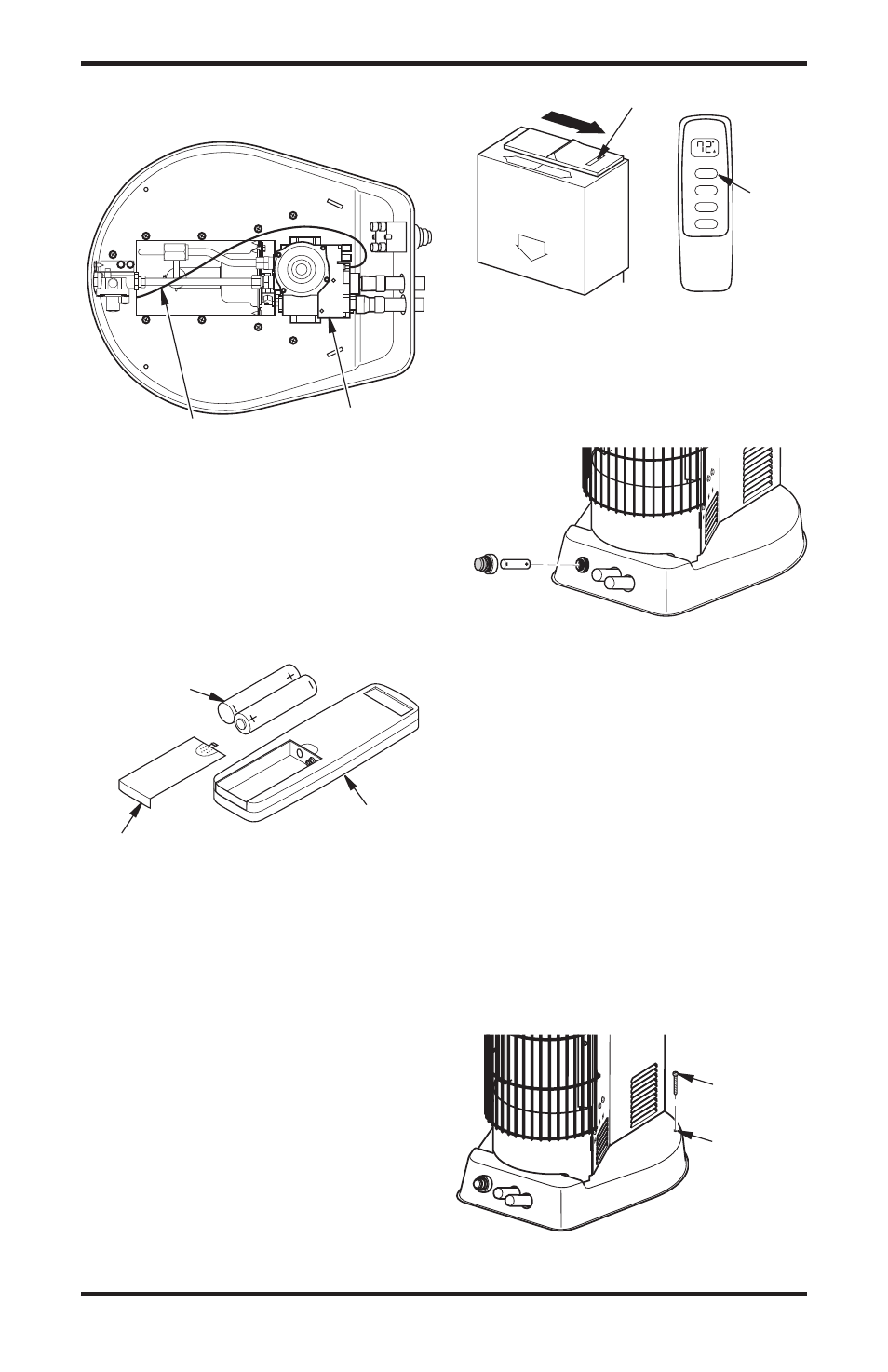 72°