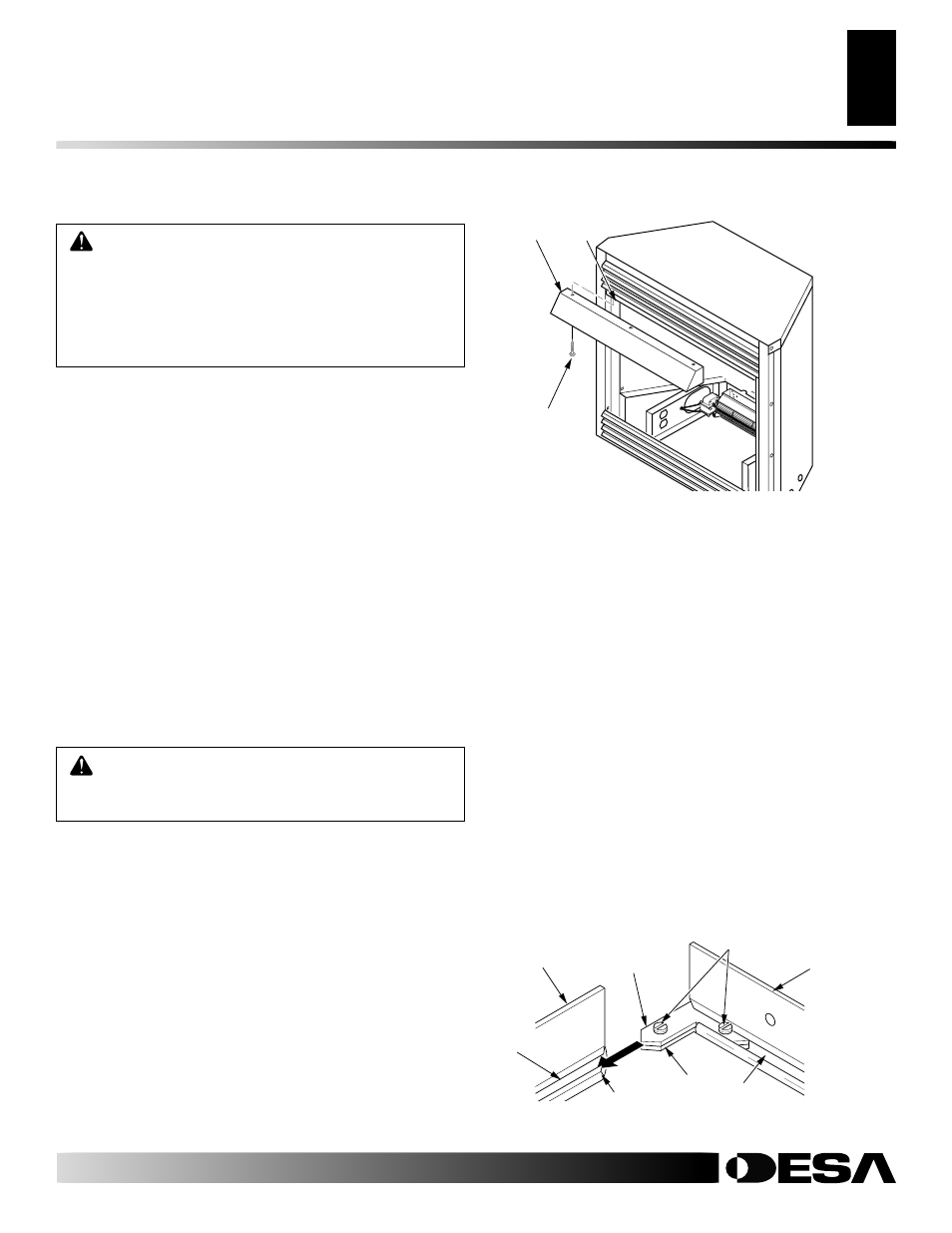 DESA