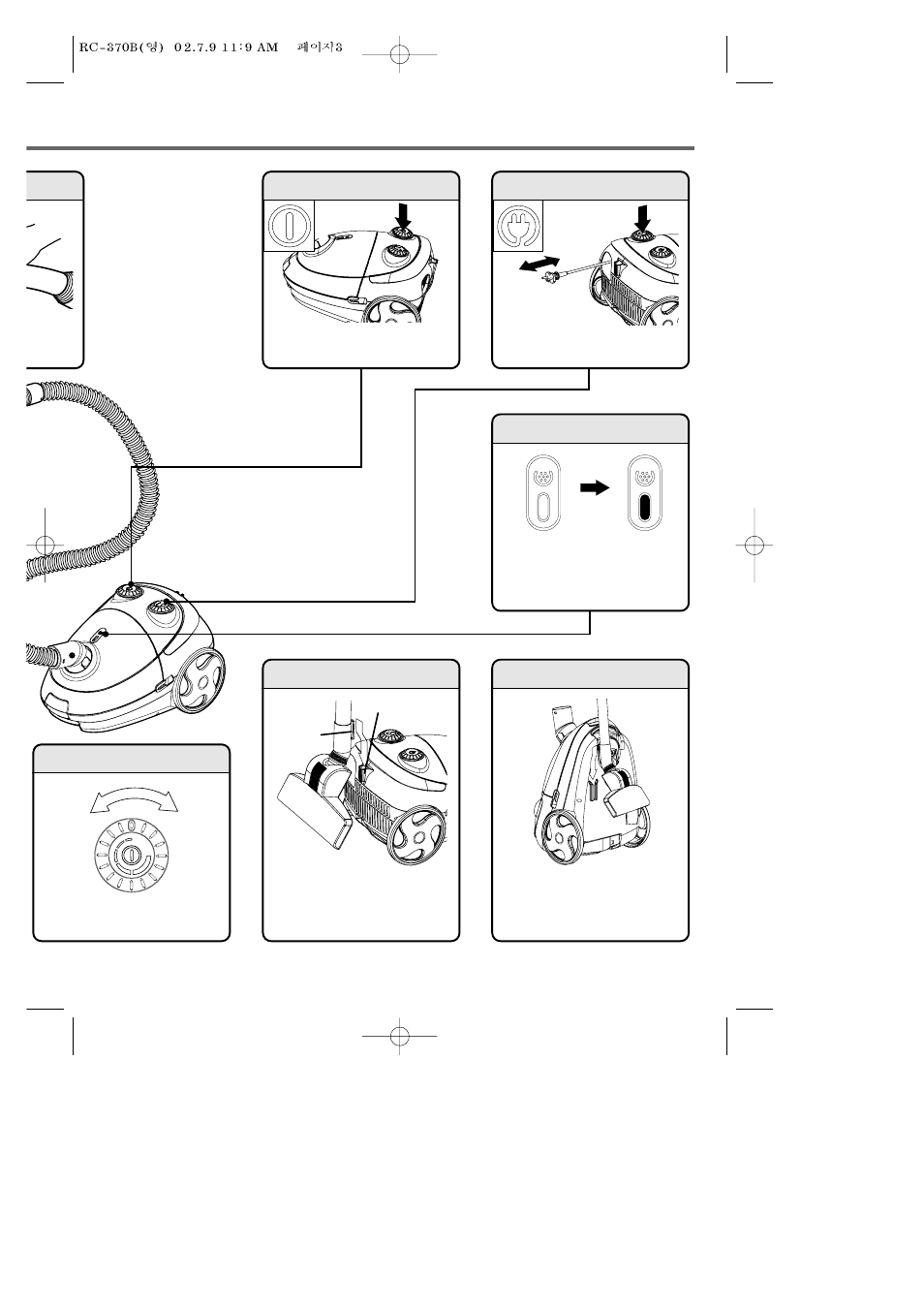 RC-370B(영) 02.7.9 11:9 AM 페이지3