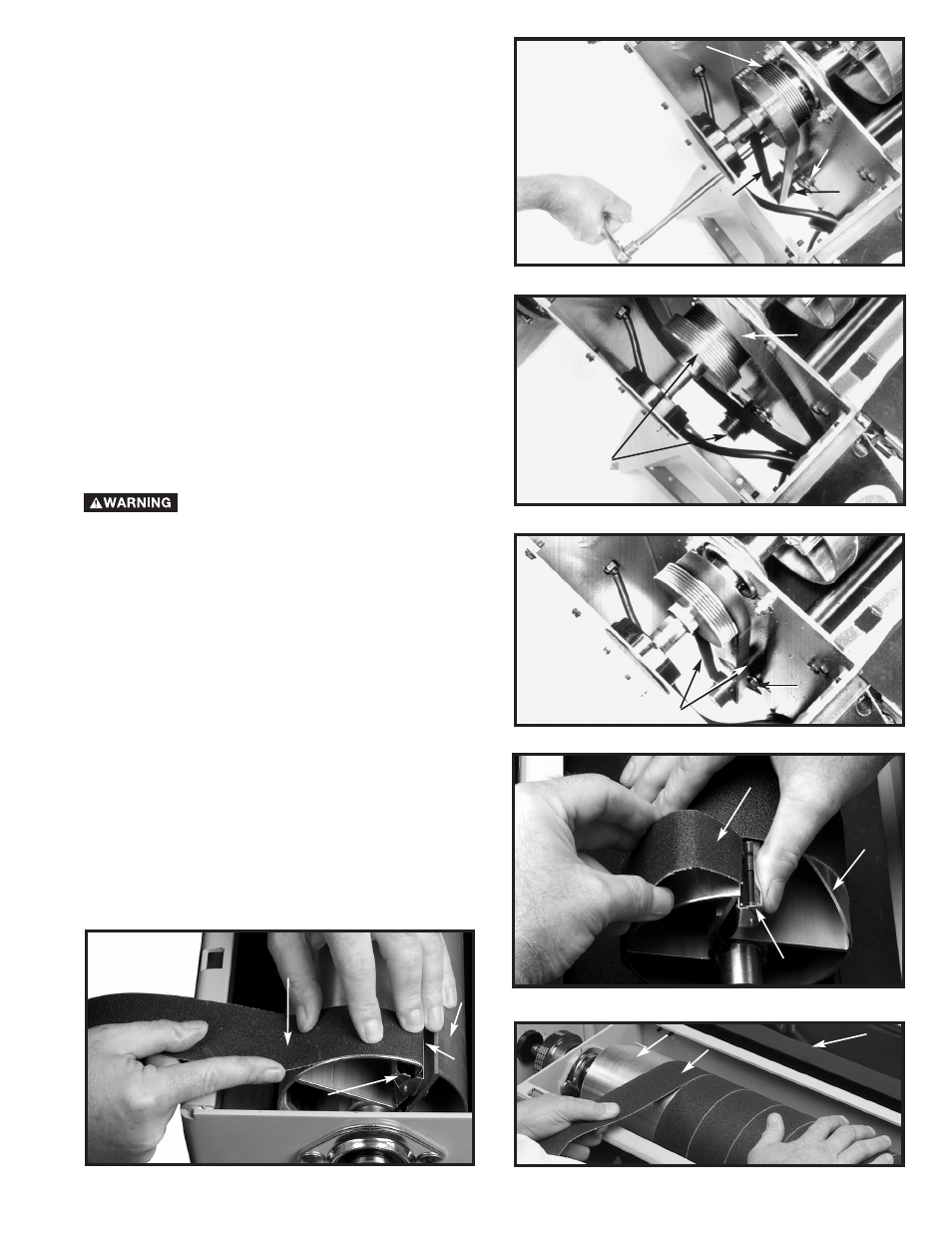 WARNING