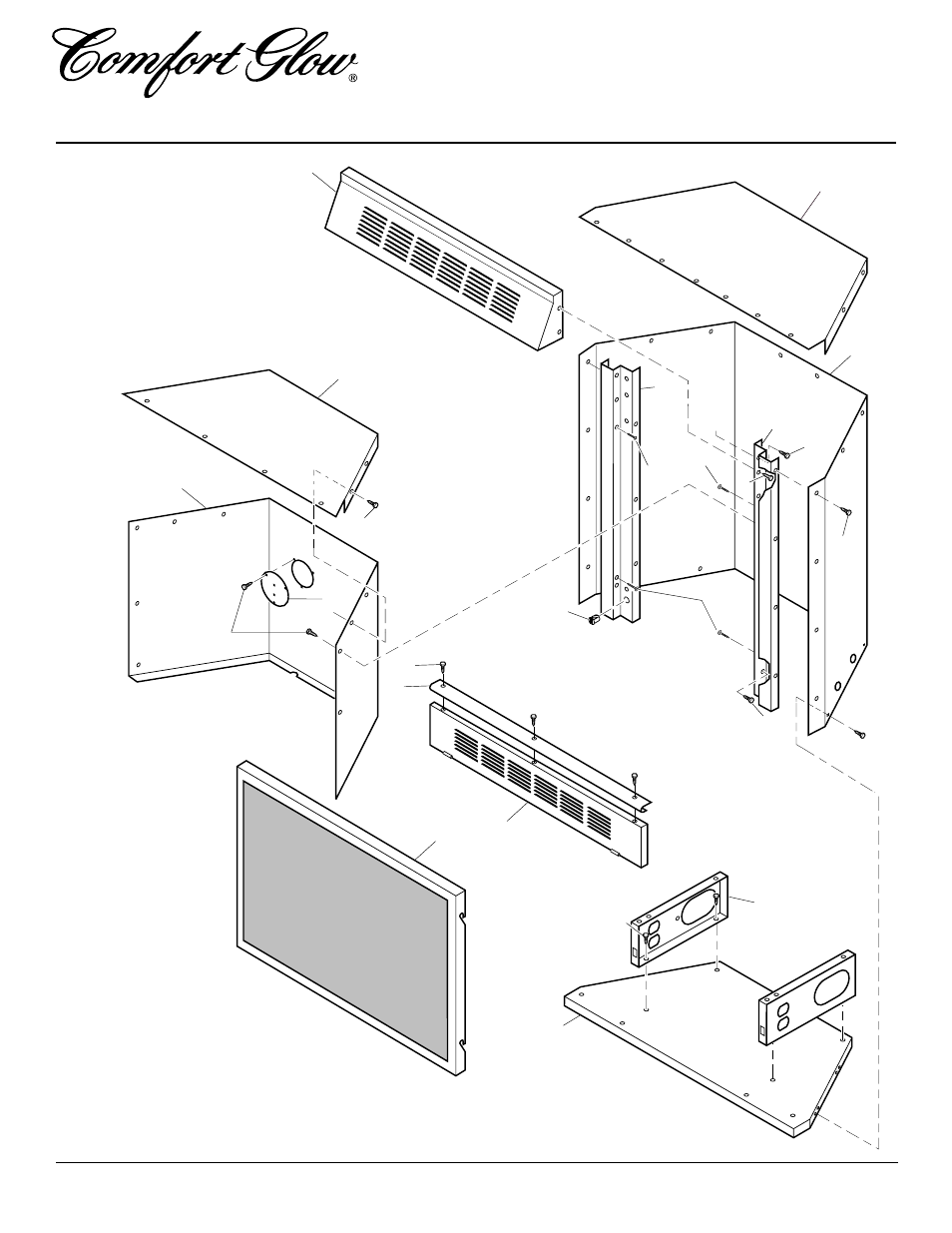 Comfort Glow®