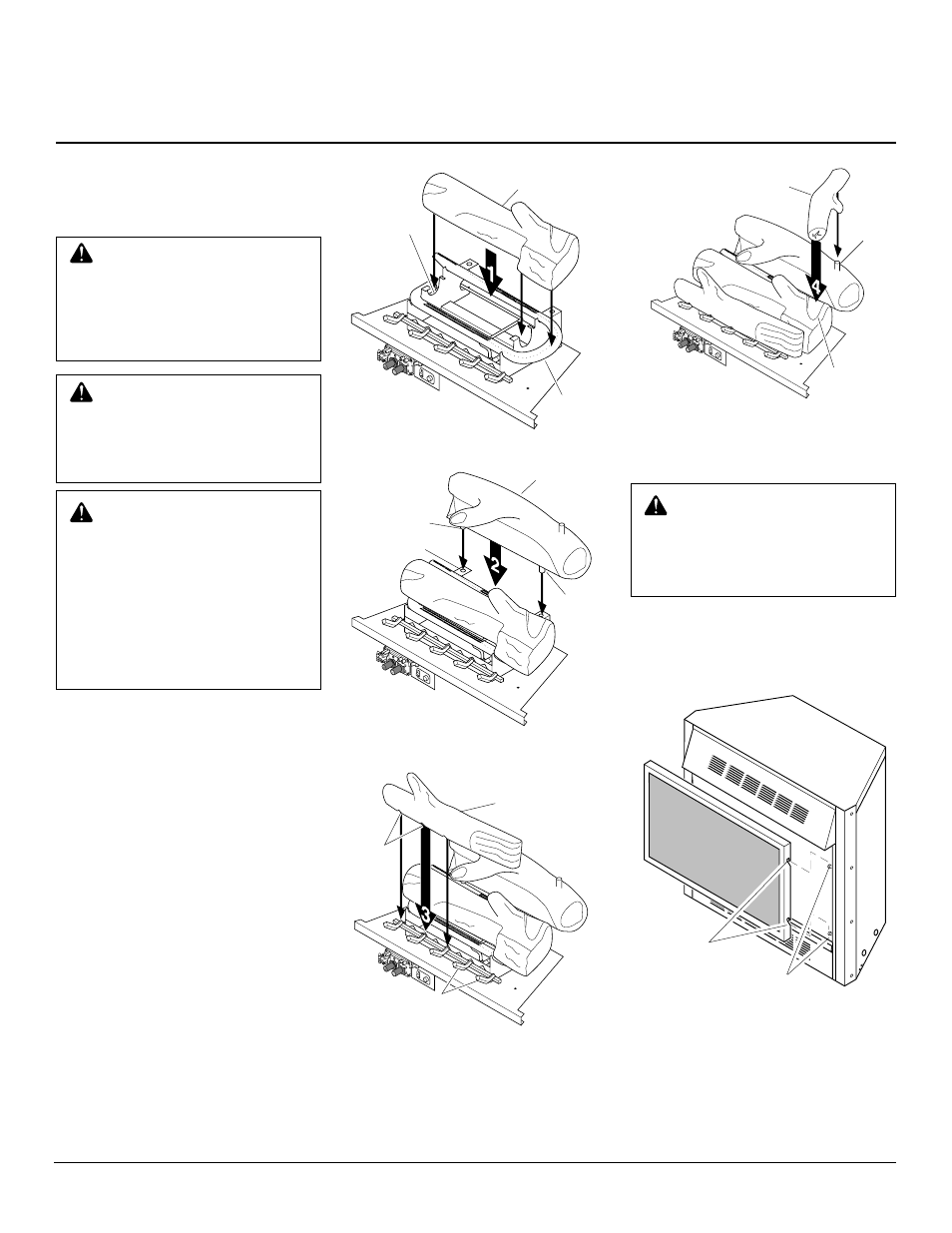 1

2

3

4