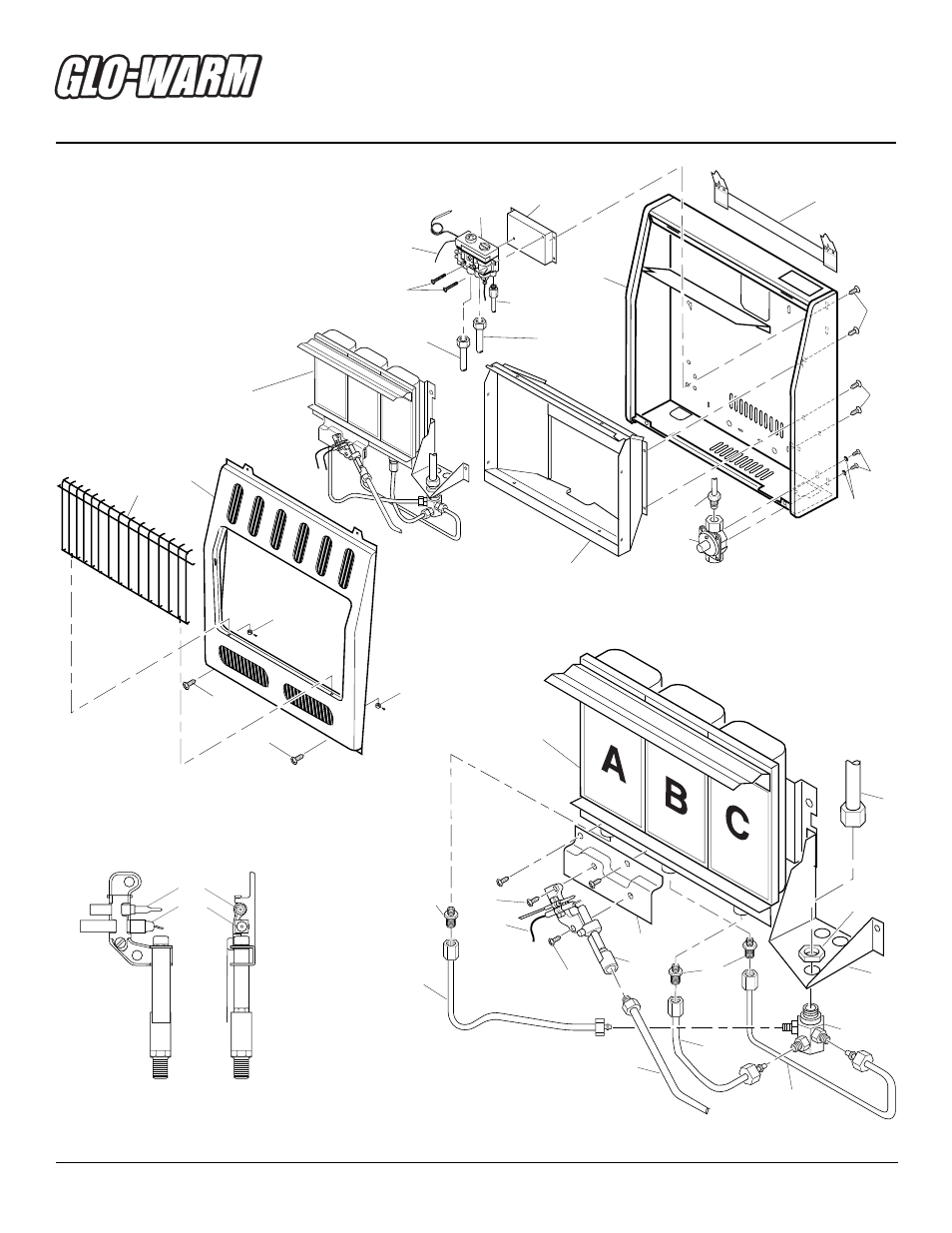 GLO-WARM

A

B

C