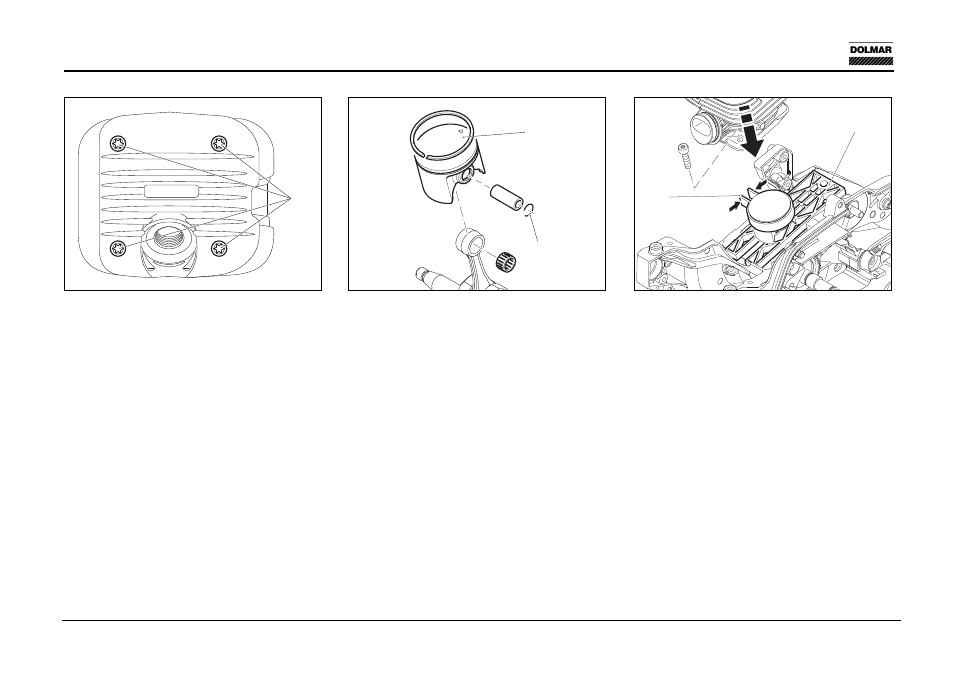 DOLMAR